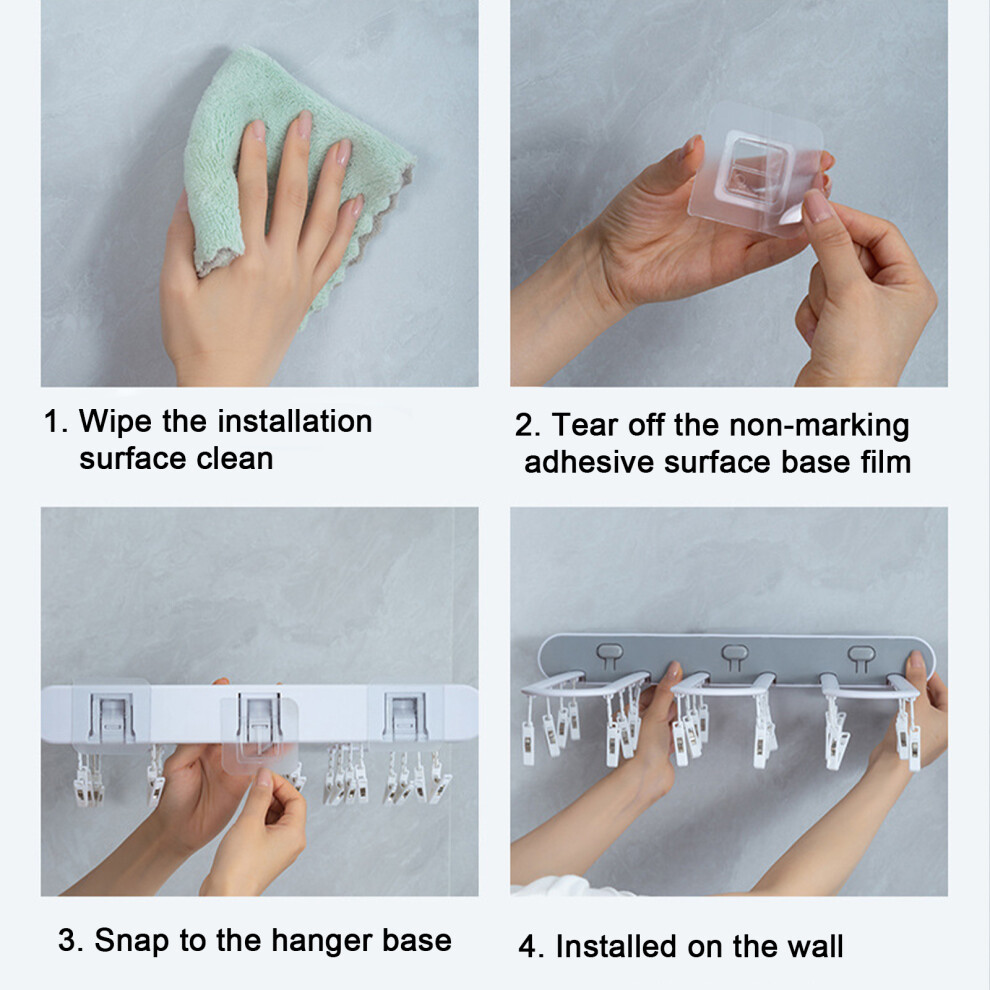 1. Wipe the installation surface clean

2. Tear off the non-marking adhesive surface base film

3. Snap to the hanger base

4. Installed on the wall