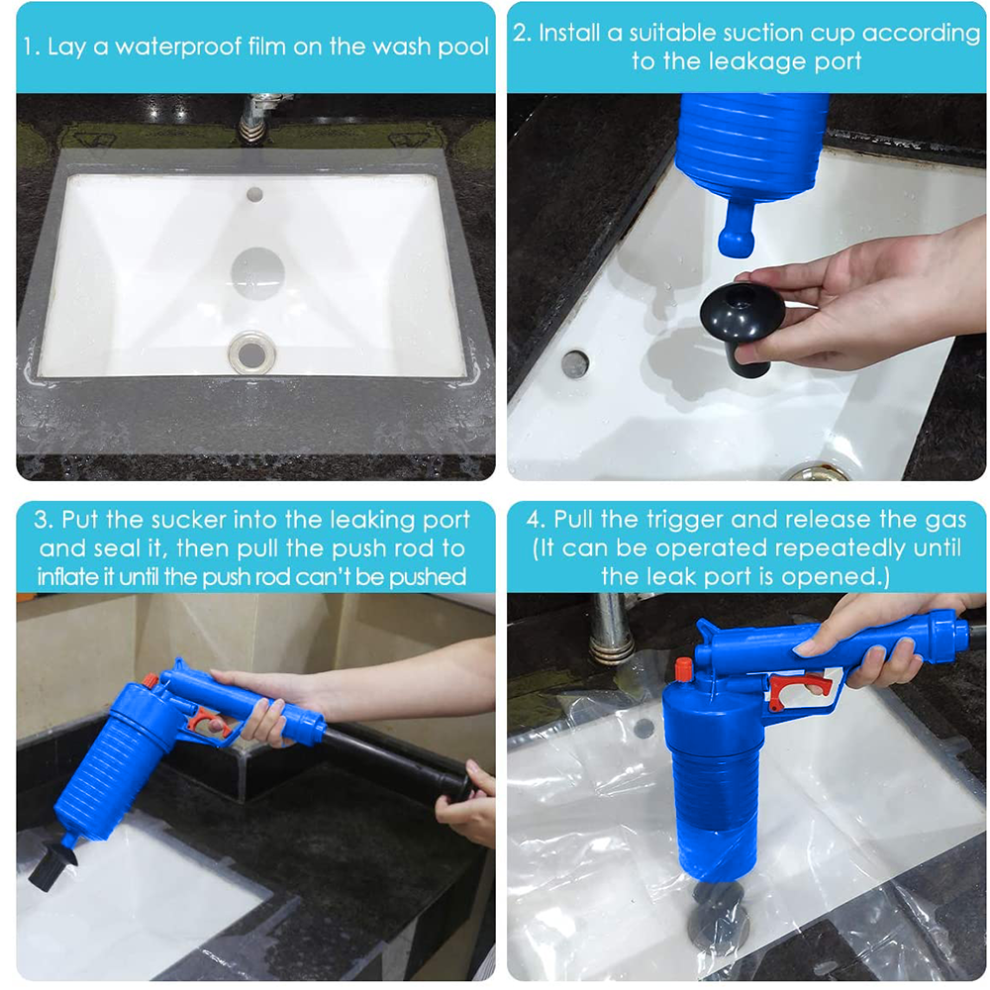 1. Lay a waterproof film on the wash pool

2. Install a suitable suction cup according to the leakage port

3. Put the sucker into the leaking port and seal it, then pull the push rod to inflate it until the push rod can't be pushed

4. Pull the trigger and release the gas (It can be operated repeatedly until the leak port is opened.)