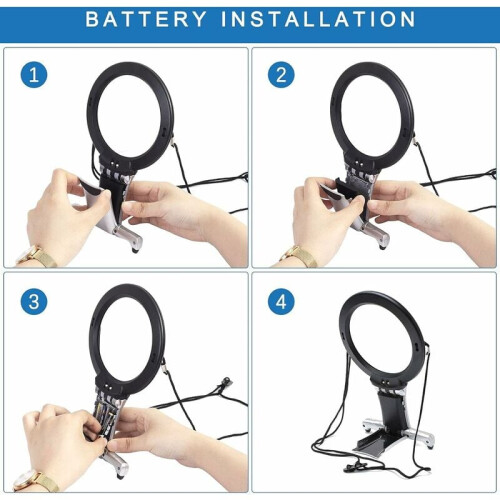 BATTERY INSTALLATION

1

2

3

4