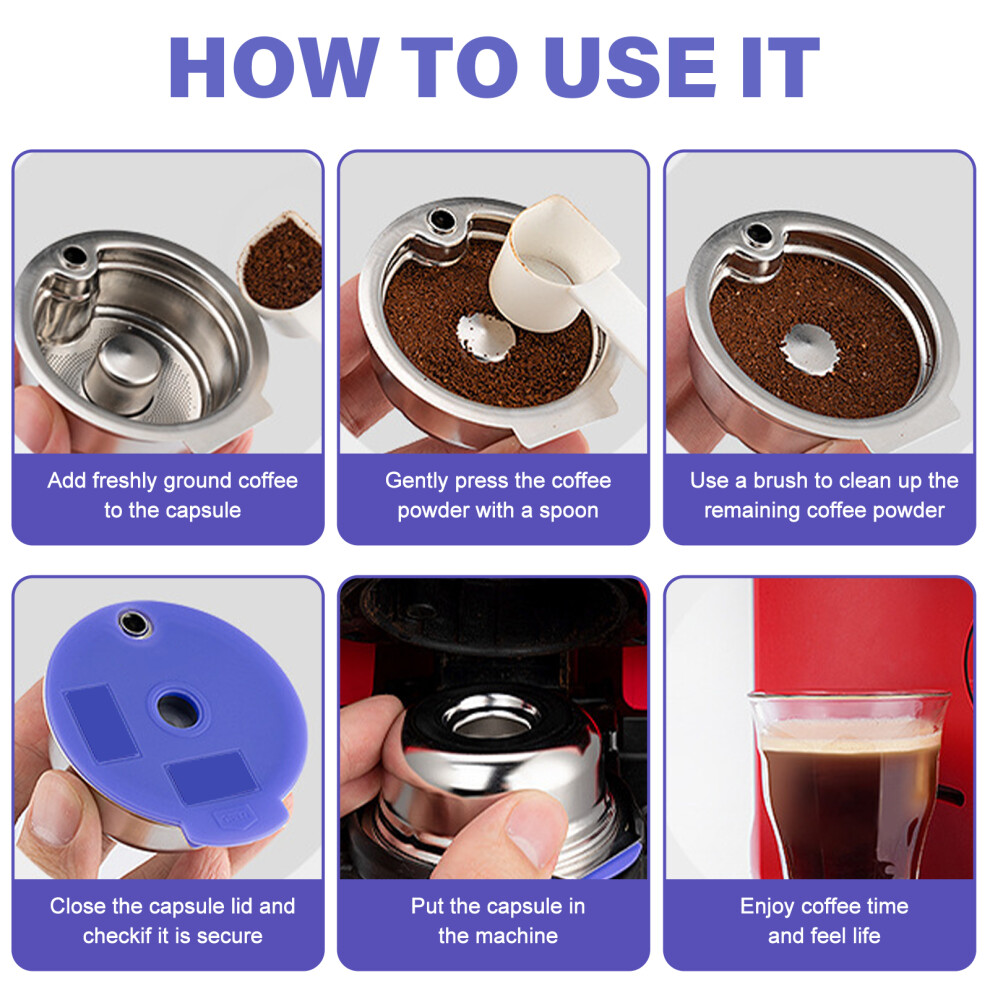 HOW TO USE IT

Add freshly ground coffee to the capsule

Gently press the coffee powder with a spoon

Use a brush to clean up the remaining coffee powder

Close the capsule lid and checkif it is secure

Put the capsule in the machine

Enjoy coffee time and feel life