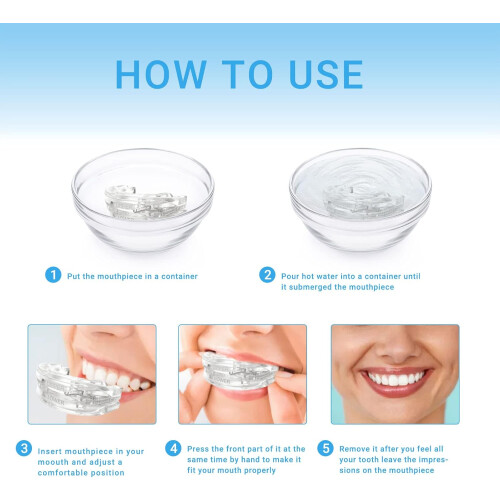 HOW TO USE

1 Put the mouthpiece in a container

2 Pour hot water into a container until it submerged the mouthpiece

3 Insert mouthpiece in your moouth and adjust a comfortable position

4 Press the front part of it at the same time by hand to make it fit your mouth properly

5 Remove it after you feel all your tooth leave the impressions on the mouthpiece