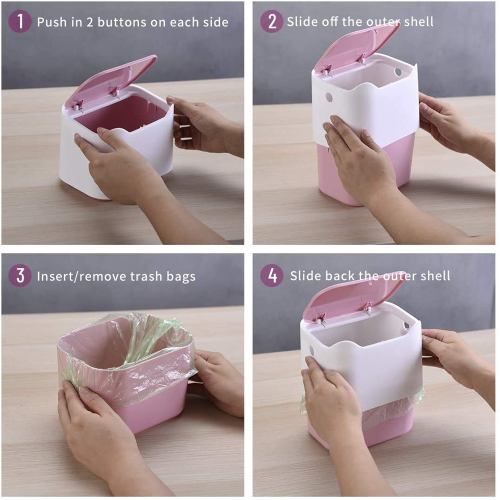 1 Push in 2 buttons on each side

2 Slide off the outer shell

3 Insert/remove trash bags

4 Slide back the outer shell