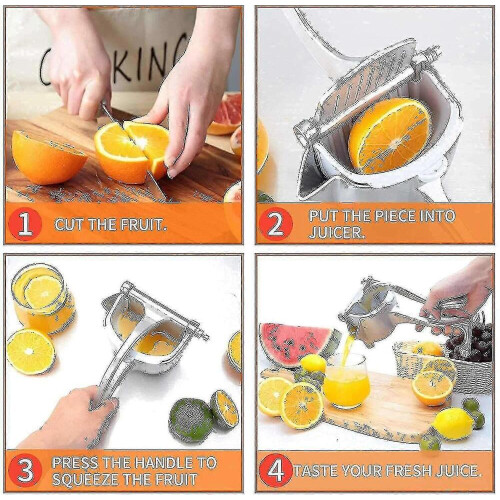 1 CUT THE FRUIT.

2 PUT THE PIECE INTO JUICER.

3 PRESS THE HANDLE TO SQUEEZE THE FRUIT

4 TASTE YOUR FRESH JUICE.