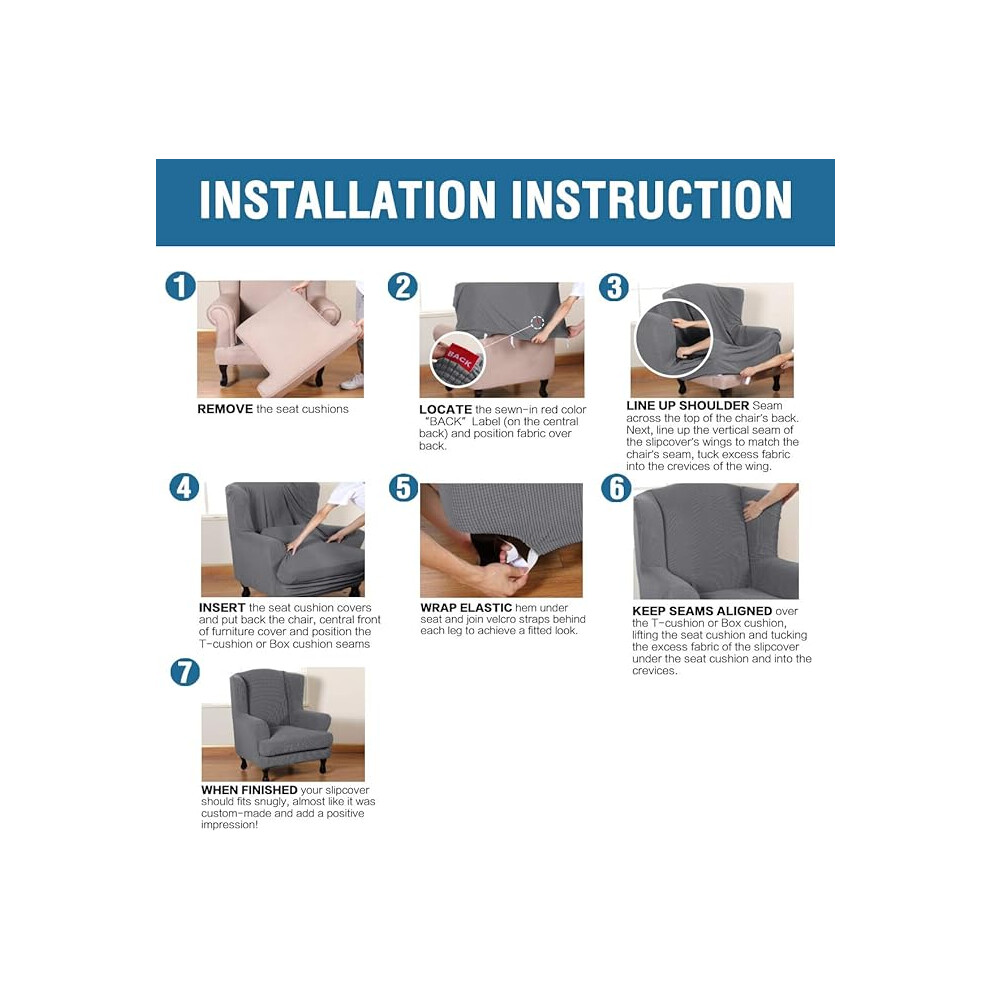 INSTALLATION INSTRUCTION

1

REMOVE the seat cushions

2

BACK

LOCATE the sewn-in red color "BACK" Label (on the central back) and position fabric over back.

3

LINE UP SHOULDER Seam across the top of the chair's back. Next, line up the vertical seam of the slipcover's wings to match the chair's seam, tuck excess fabric into the crevices of the wing.

4

INSERT the seat cushion covers and put back the chair, central front of furniture cover and position the T-cushion or Box cushion seams

5

WRAP ELASTIC hem under seat and join velcro straps behind each leg to achieve a fitted look.

6

KEEP SEAMS ALIGNED over the T-cushion or Box cushion, lifting the seat cushion and tucking the excess fabric of the slipcover under the seat cushion and into the crevices.

7

WHEN FINISHED your slipcover should fits snugly, almost like it was custom-made and add a positive impression!