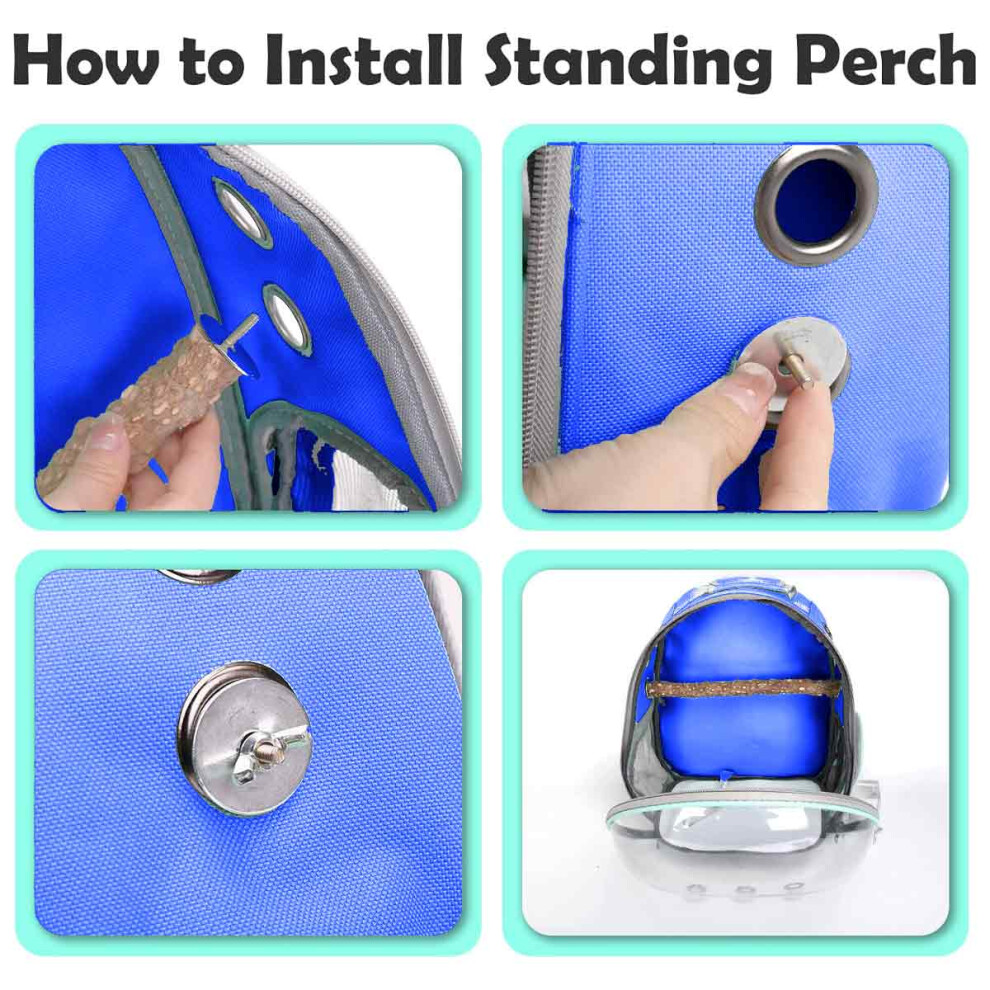 How to Install Standing Perch