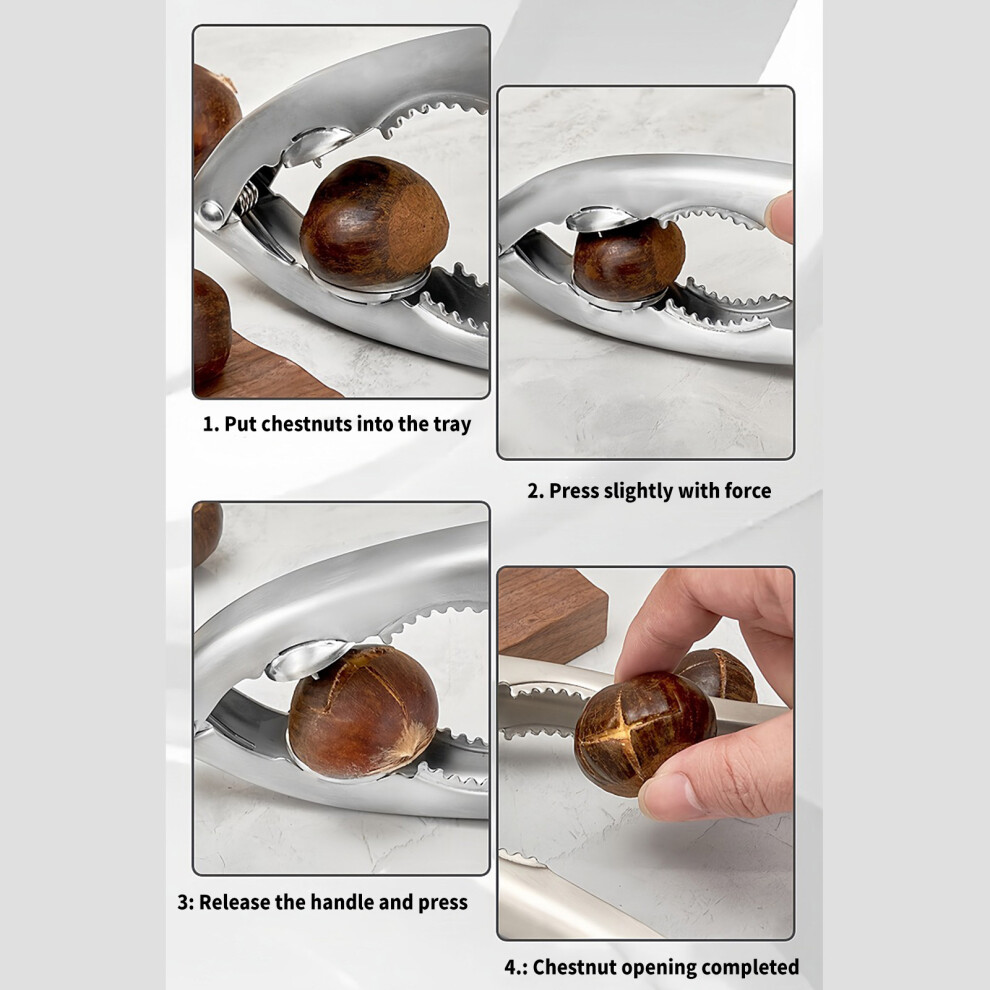 1. Put chestnuts into the tray

2. Press slightly with force

3: Release the handle and press

4.: Chestnut opening completed