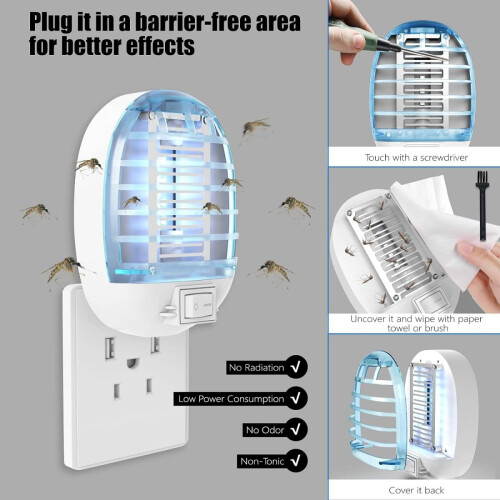 Plug it in a barrier-free area for better effects

No Radiation √

Low Power Consumption √

No Odor √

Non-Tonic √

Touch with a screwdriver

Uncover it and wipe with paper towel or brush

Cover it back