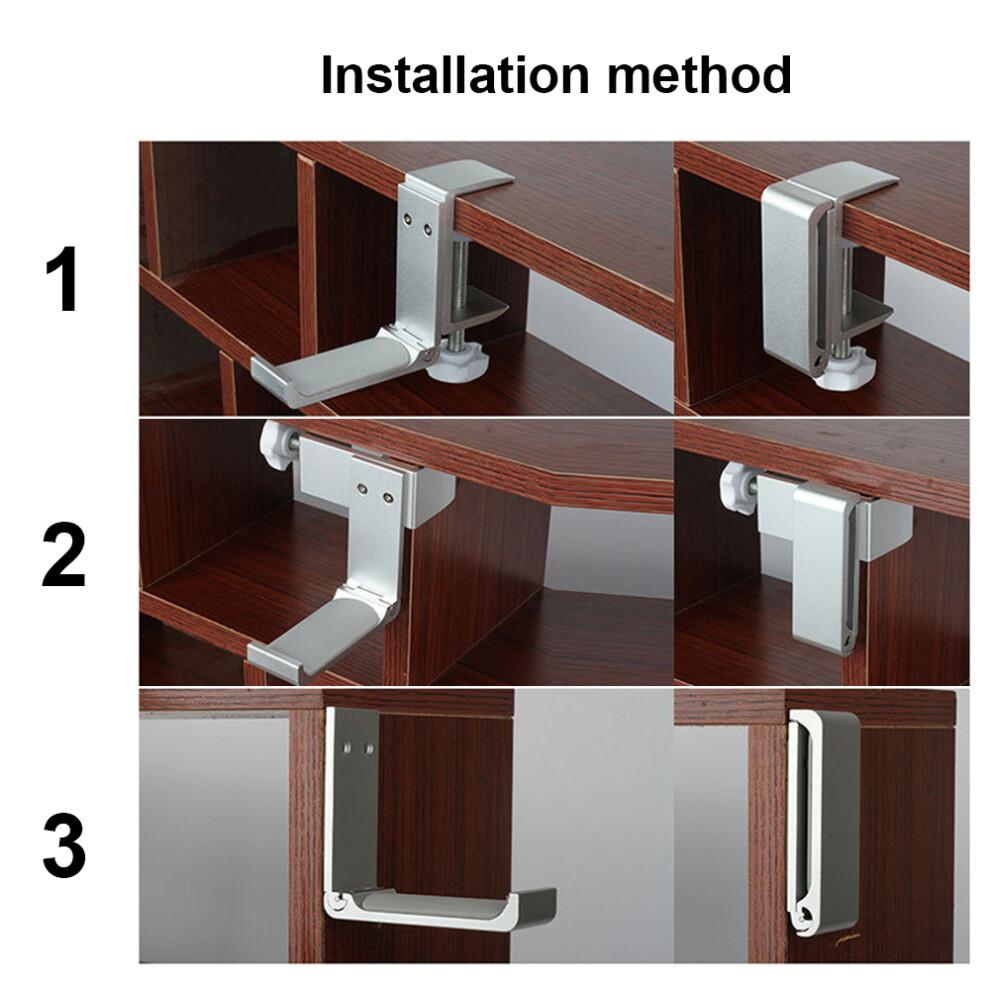 Installation method

1

2

3