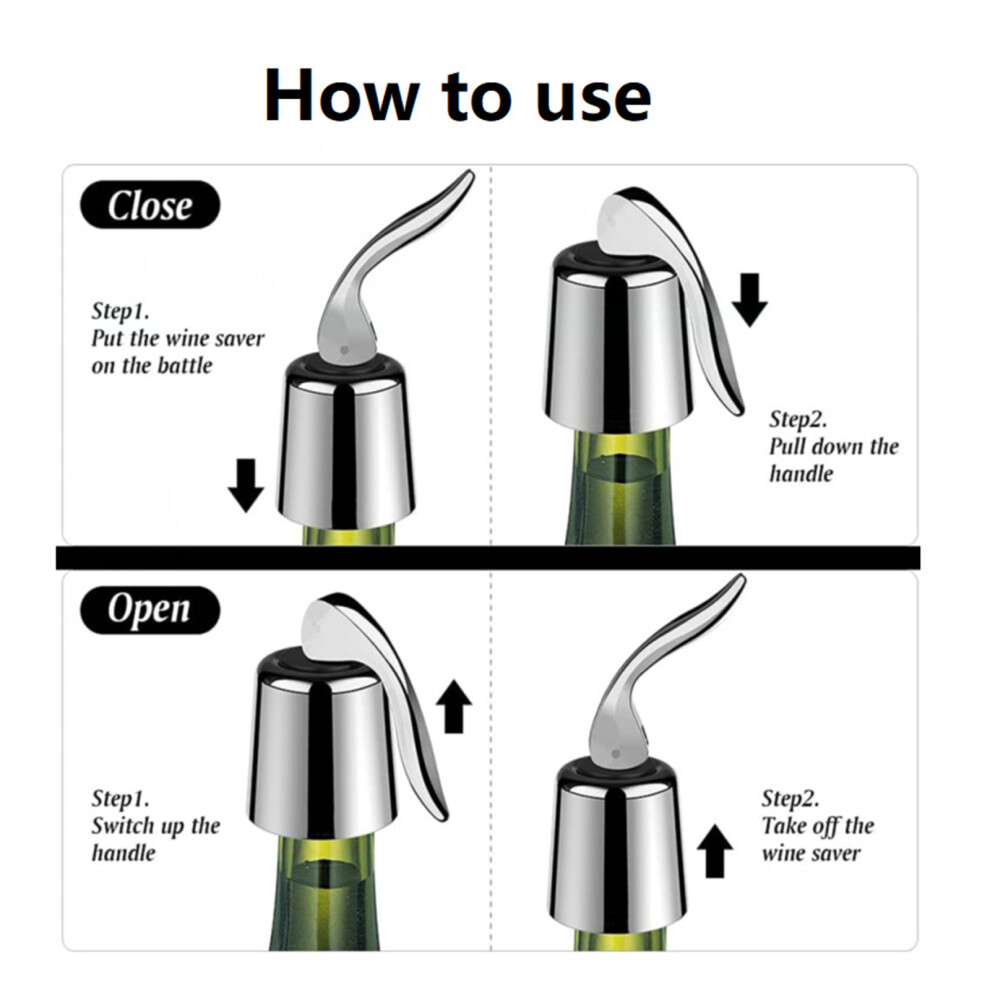 How to use

Close

Step1.
Put the wine saver on the battle

Step2.
Pull down the handle

Open

Step1.
Switch up the handle

Step2.
Take off the wine saver