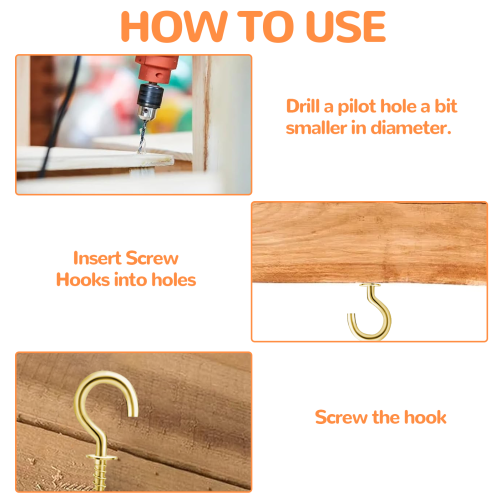 HOW TO USE

Drill a pilot hole a bit smaller in diameter.

Insert Screw Hooks into holes

Screw the hook