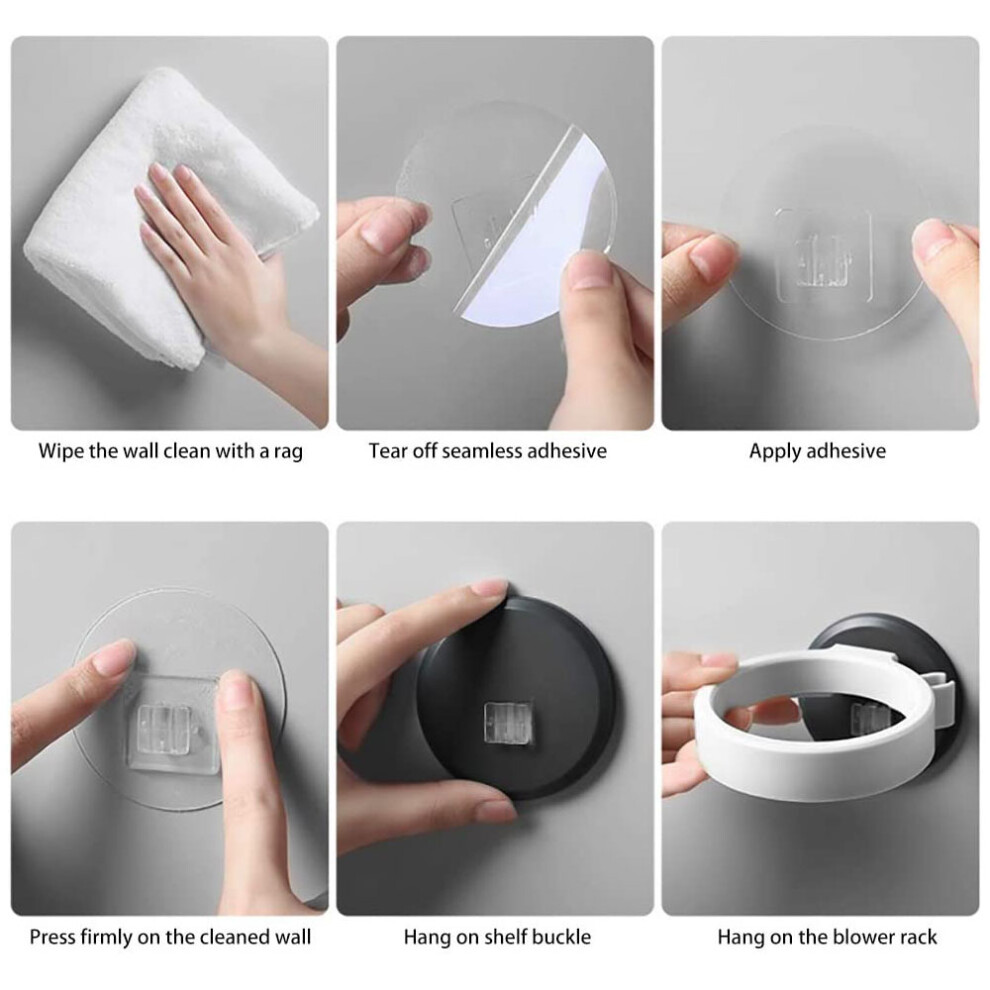 Wipe the wall clean with a rag

Tear off seamless adhesive

Apply adhesive

Press firmly on the cleaned wall

Hang on shelf buckle

Hang on the blower rack