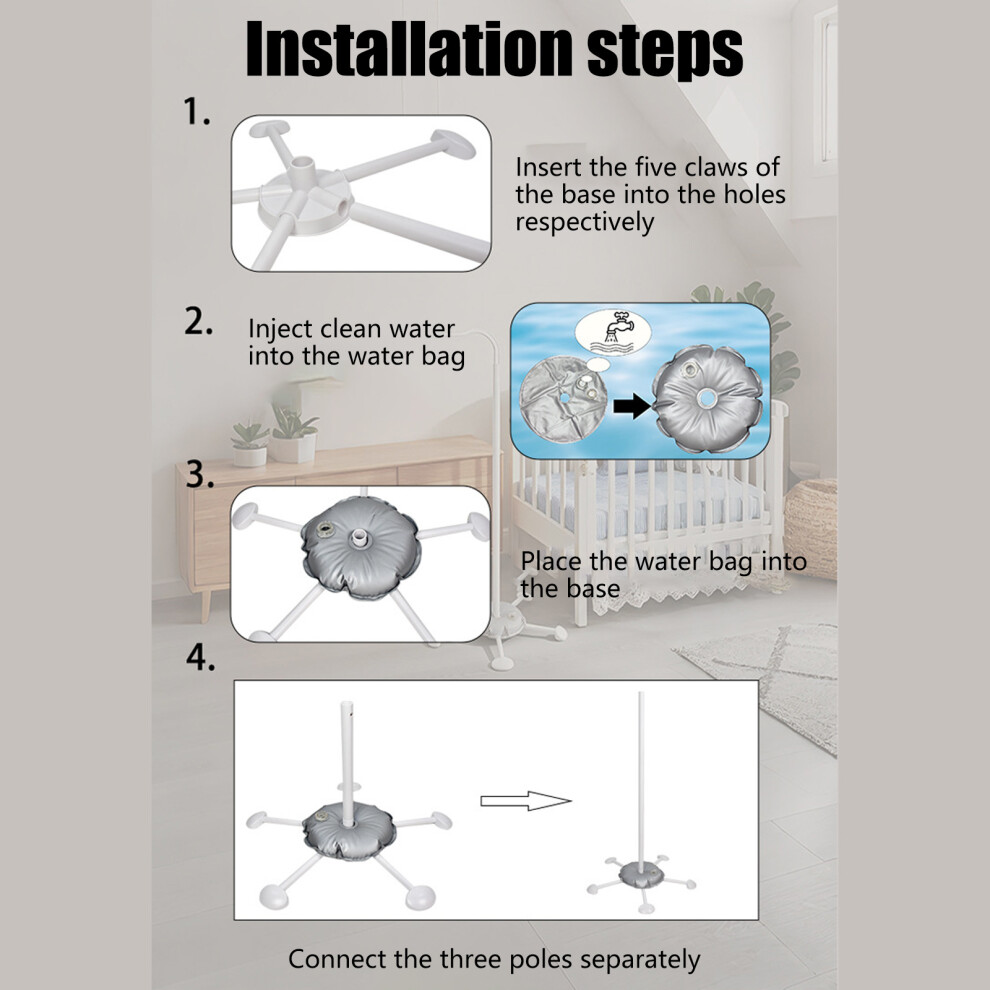 Installation steps

1.

Insert the five claws of the base into the holes respectively

2.

Inject clean water into the water bag

3.

Place the water bag into the base

4.

Connect the three poles separately