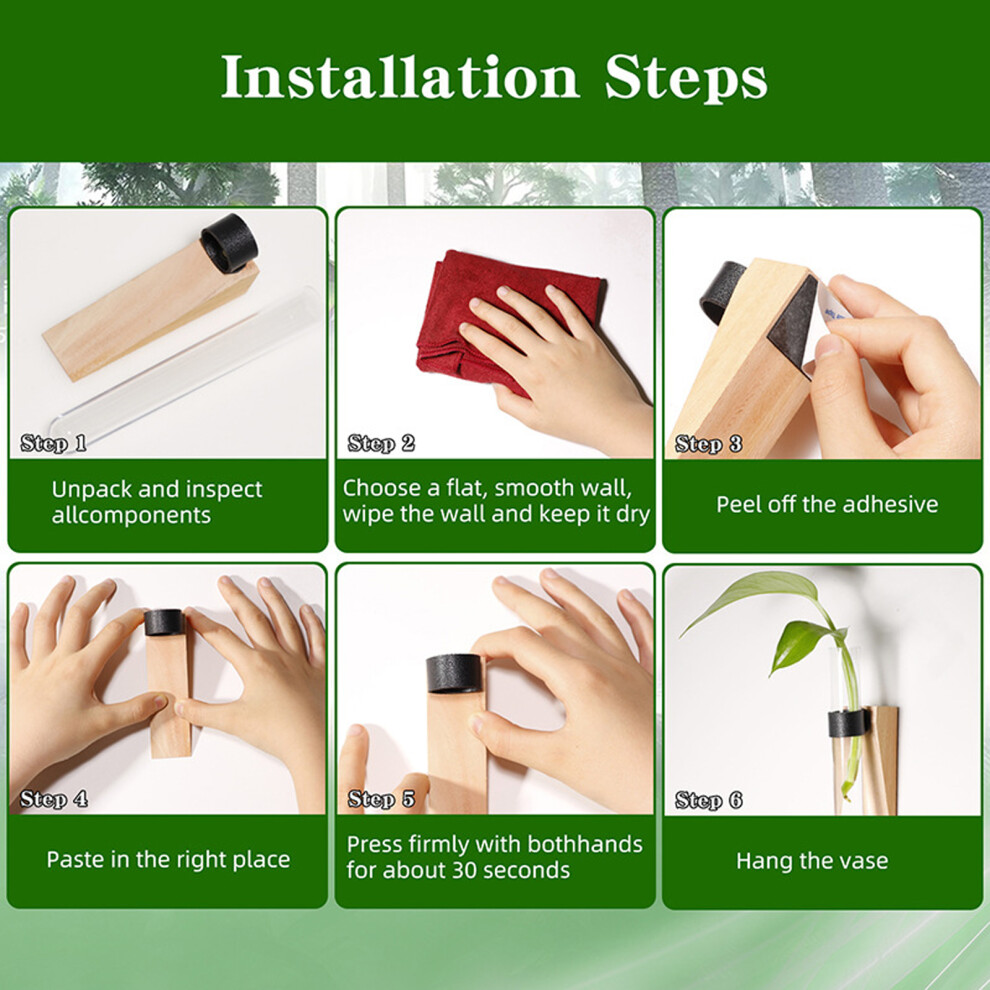 Installation Steps

Step 1
Unpack and inspect allcomponents

Step 2
Choose a flat, smooth wall, wipe the wall and keep it dry

Step 3
Peel off the adhesive

Step 4
Paste in the right place

Step 5
Press firmly with bothhands for about 30 seconds

Step 6
Hang the vase