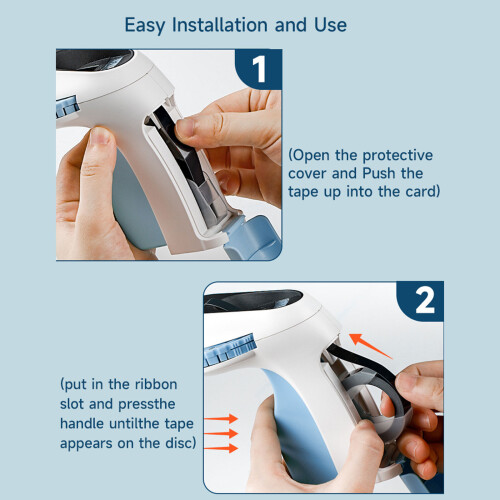 Easy Installation and Use

1

(Open the protective cover and Push the tape up into the card)

2

(put in the ribbon slot and pressthe handle untilthe tape appears on the disc)