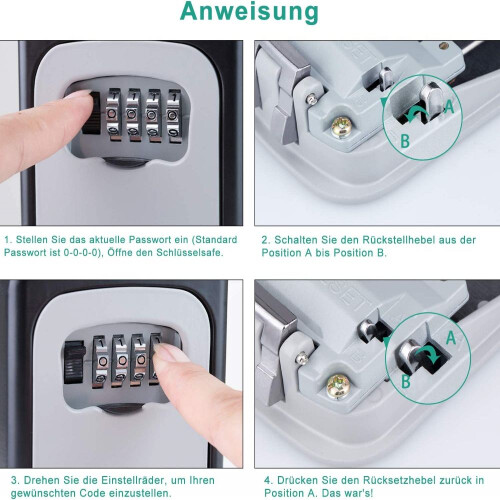 Anweisung

A

B

1. Stellen Sie das aktuelle Passwort ein (Standard Passwort ist 0-0-0-0), Öffne den Schlüsselsafe.

2. Schalten Sie den Rückstellhebel aus der Position A bis Position B.

A

B

3. Drehen Sie die Einstellräder, um Ihren gewünschten Code einzustellen.

4. Drücken Sie den Rücksetzhebel zurück in Position A. Das war's!