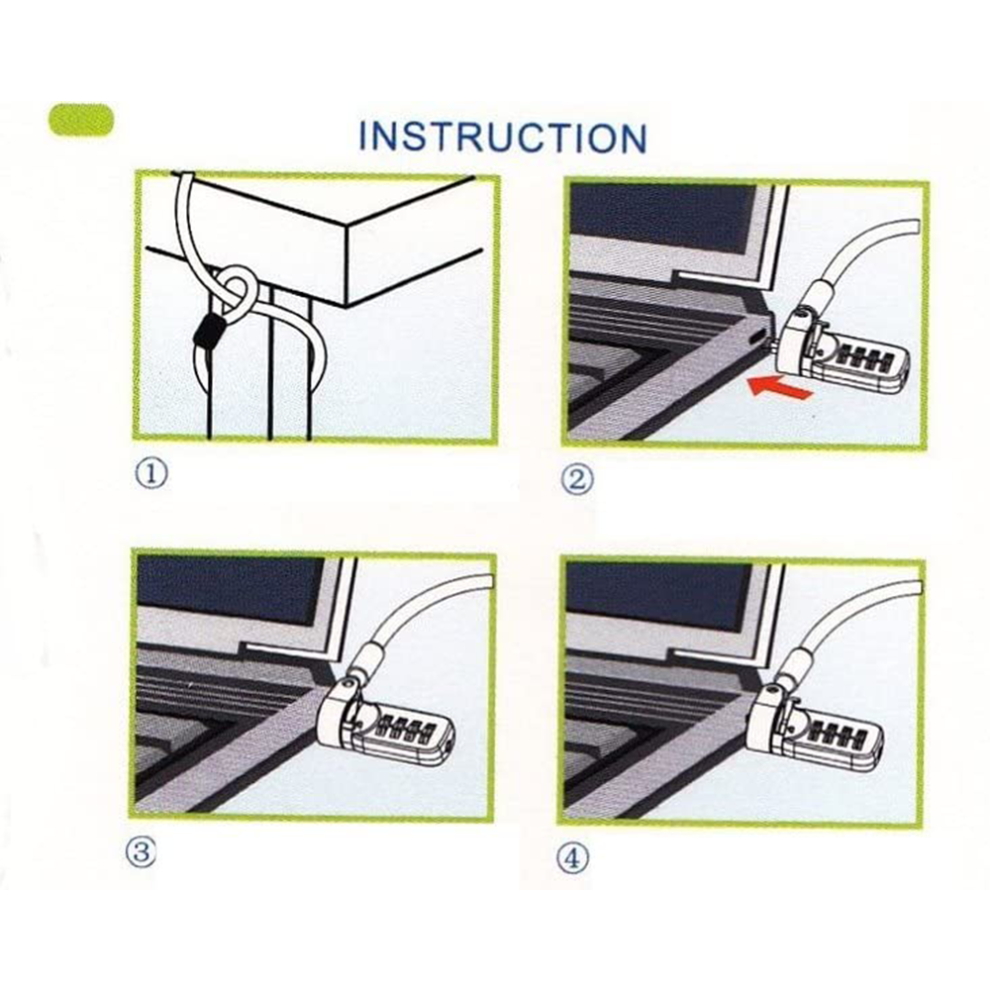 INSTRUCTION

①

②

③

④