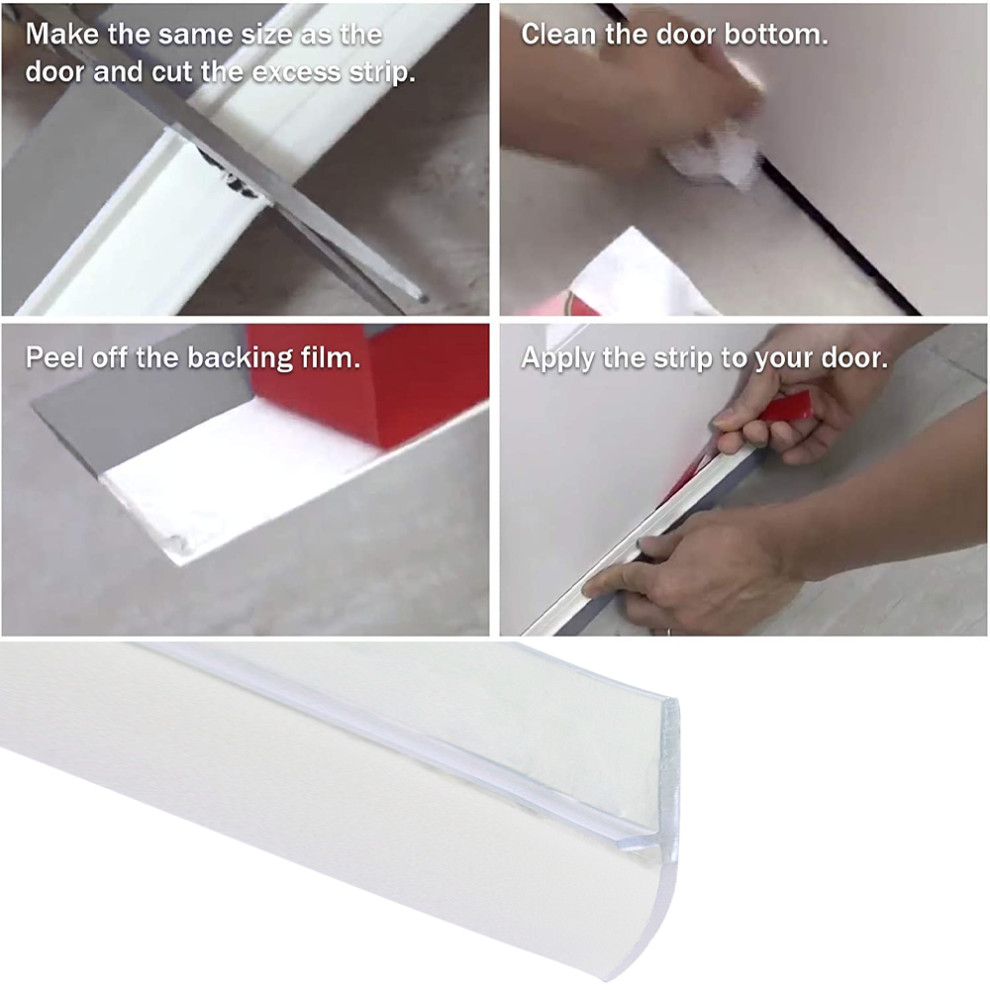 Make the same size as the door and cut the excess strip.

Clean the door bottom.

Peel off the backing film.

Apply the strip to your door.