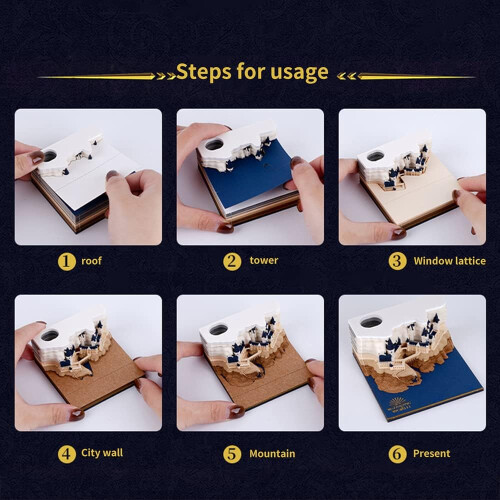 Steps for usage

1 roof

2 tower

3 Window lattice

4 City wall

5 Mountain

6 Present