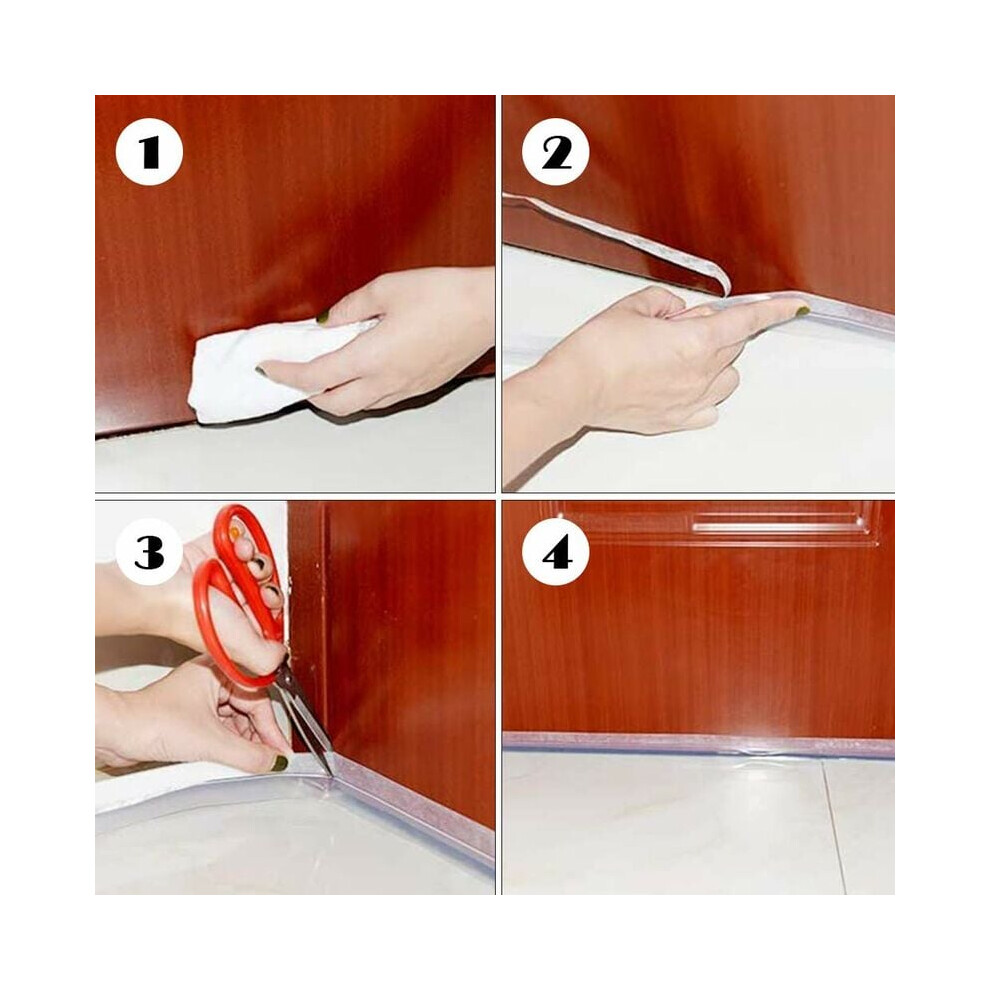 1

2

3

4