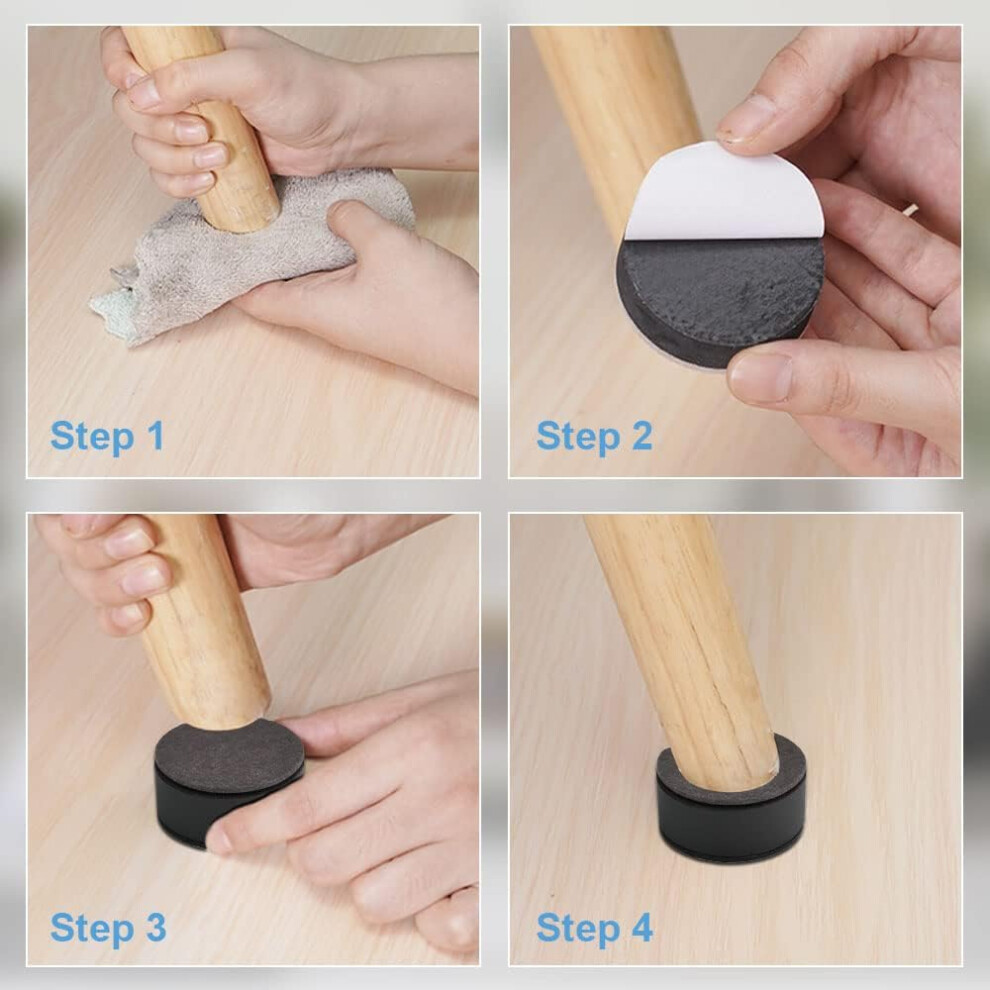 Step 1

Step 2

Step 3

Step 4