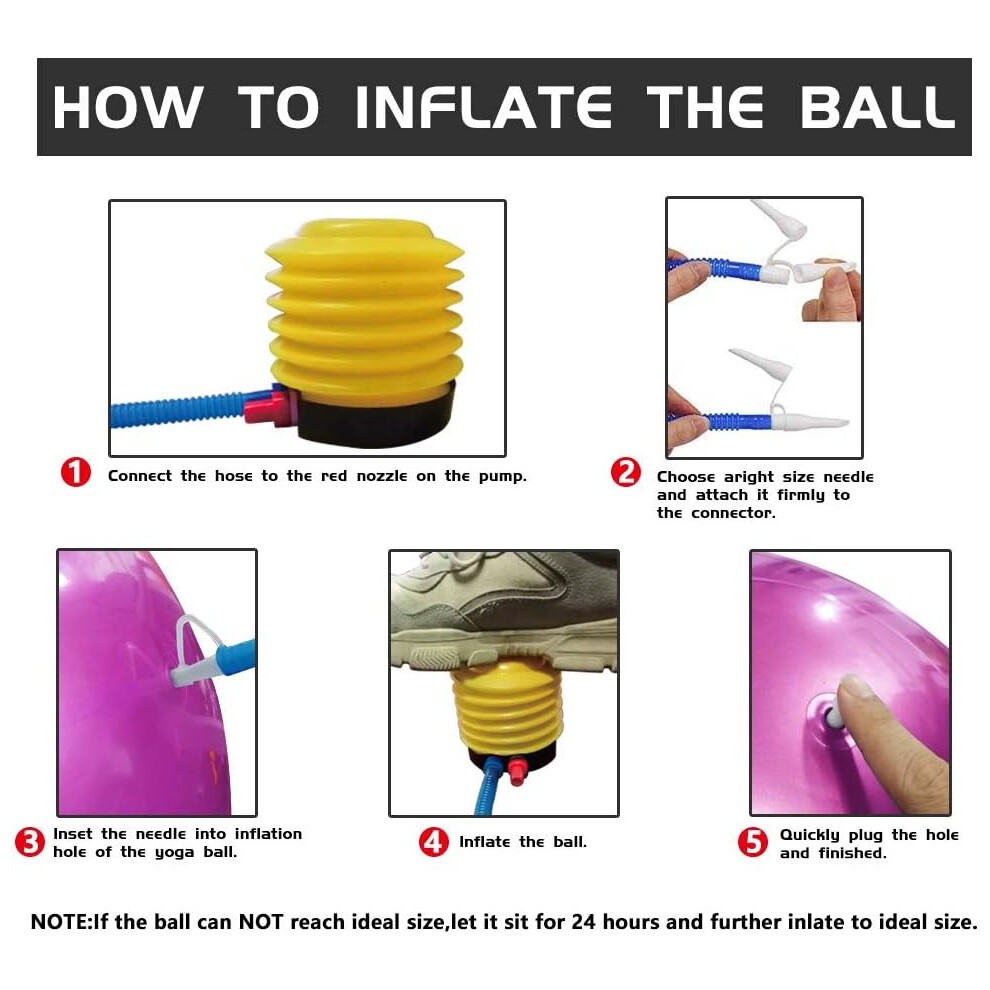 HOW TO INFLATE THE BALL

1 Connect the hose to the red nozzle on the pump.

2 Choose aright size needle and attach it firmly to the connector.

3 Inset the needle into inflation hole of the yoga ball.

4 Inflate the ball.

5 Quickly plug the hole and finished.

NOTE:If the ball can NOT reach ideal size,let it sit for 24 hours and further inlate to ideal size.