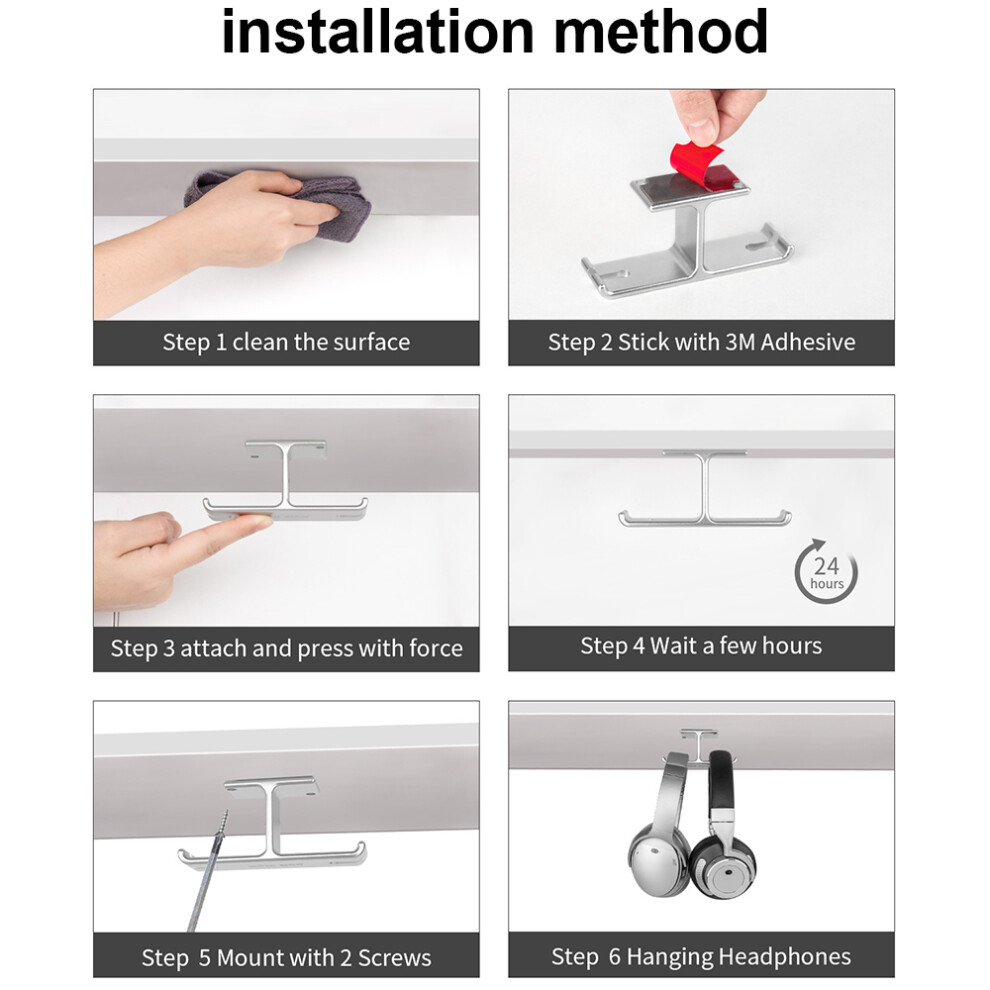 installation method

Step 1 clean the surface

Step 2 Stick with 3M Adhesive

Step 3 attach and press with force

24 hours

Step 4 Wait a few hours

Step 5 Mount with 2 Screws

Step 6 Hanging Headphones