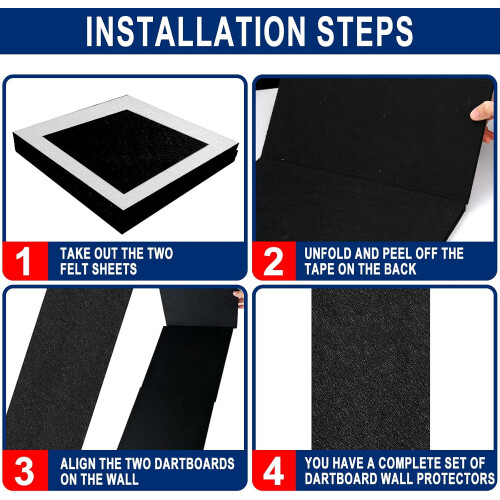 INSTALLATION STEPS

1 TAKE OUT THE TWO FELT SHEETS

2 UNFOLD AND PEEL OFF THE TAPE ON THE BACK

3 ALIGN THE TWO DARTBOARDS ON THE WALL

4 YOU HAVE A COMPLETE SET OF DARTBOARD WALL PROTECTORS