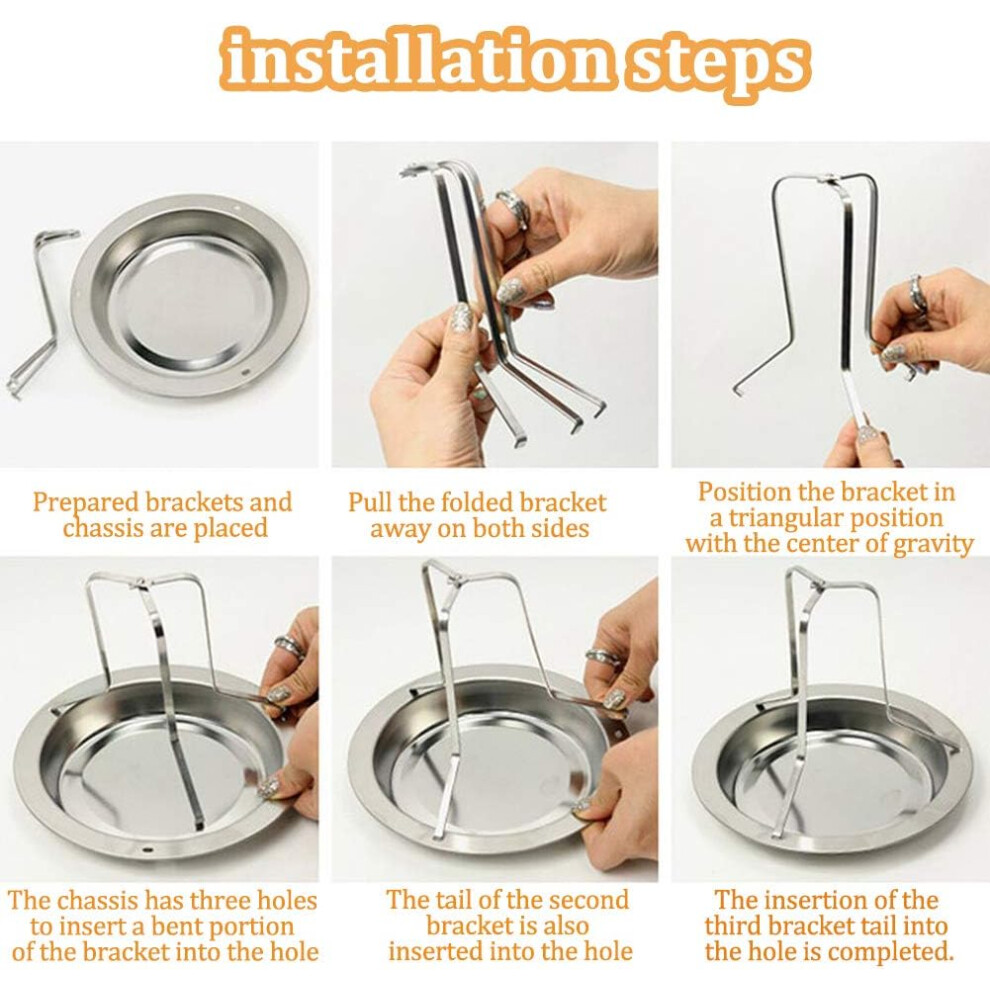 installation steps

Prepared brackets and chassis are placed

Pull the folded bracket away on both sides

Position the bracket in a triangular position with the center of gravity

The chassis has three holes to insert a bent portion of the bracket into the hole

The tail of the second bracket is also inserted into the hole

The insertion of the third bracket tail into the hole is completed.