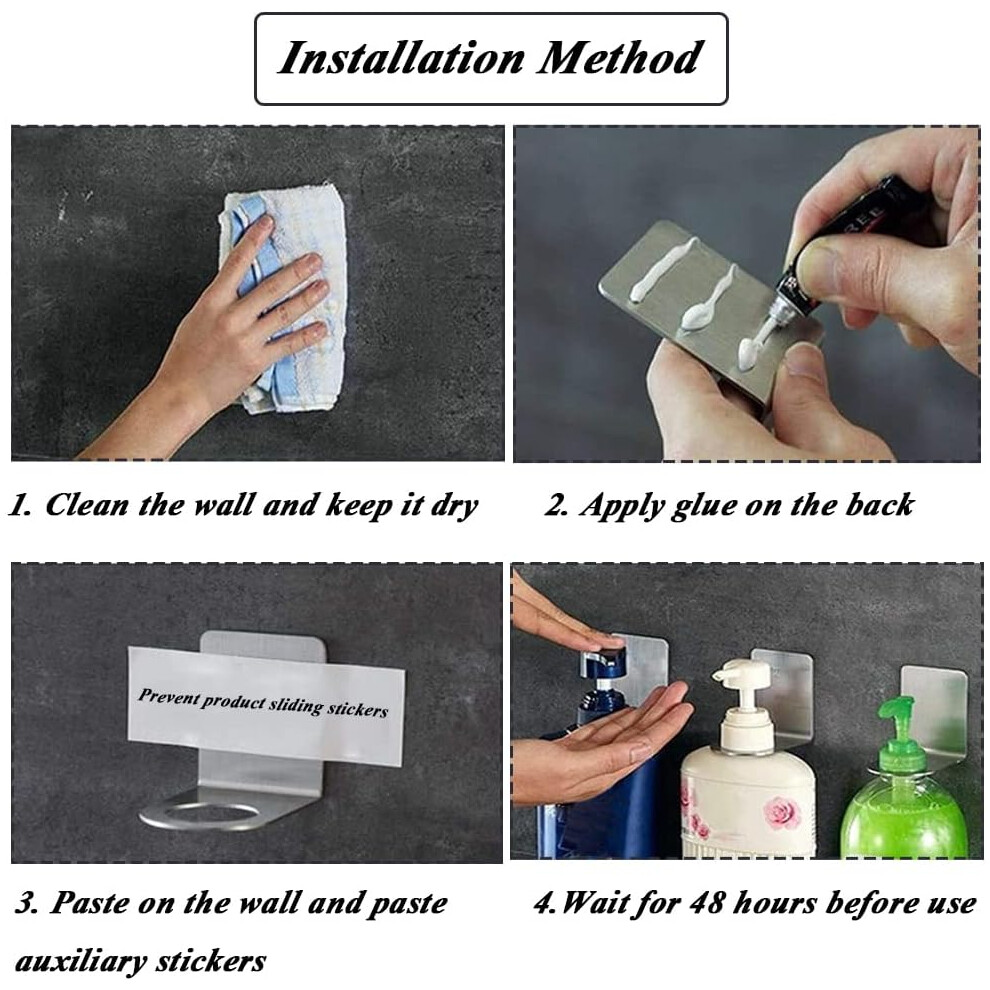 Installation Method

1. Clean the wall and keep it dry

2. Apply glue on the back

Prevent product sliding stickers

3. Paste on the wall and paste auxiliary stickers

4.Wait for 48 hours before use