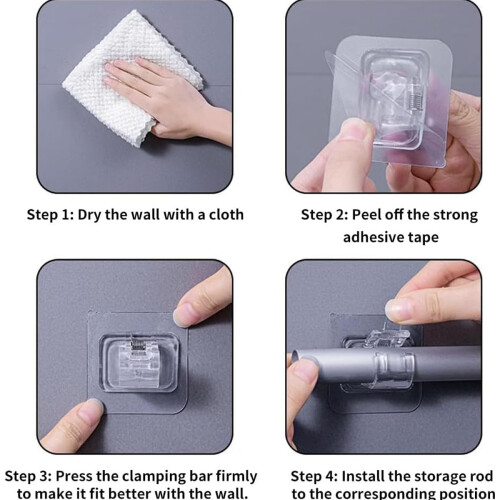 Step 1: Dry the wall with a cloth

Step 2: Peel off the strong adhesive tape

Step 3: Press the clamping bar firmly to make it fit better with the wall.

Step 4: Install the storage rod to the corresponding position