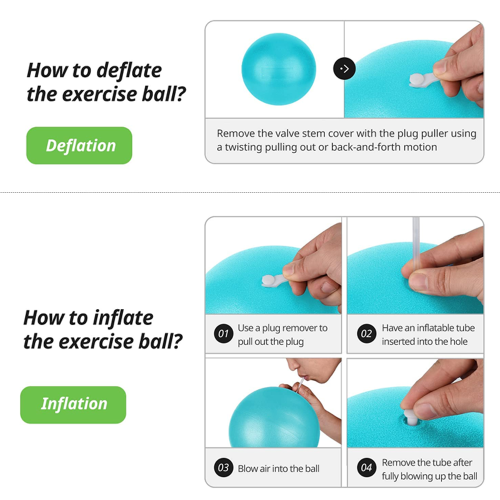 How to deflate the exercise ball?

Deflation

Remove the valve stem cover with the plug puller using a twisting pulling out or back-and-forth motion

How to inflate the exercise ball?

Inflation

01 Use a plug remover to pull out the plug

02 Have an inflatable tube inserted into the hole

03 Blow air into the ball

04 Remove the tube after fully blowing up the ball