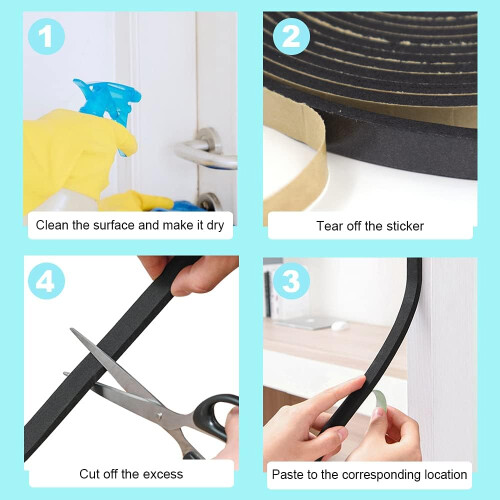 1

Clean the surface and make it dry

2

Tear off the sticker

4

Cut off the excess

3

Paste to the corresponding location