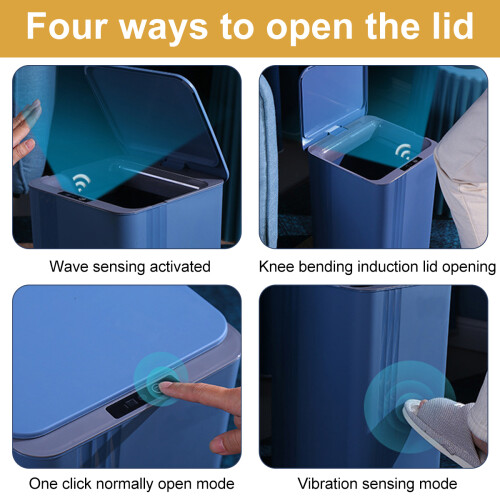 Four ways to open the lid

Wave sensing activated

Knee bending induction lid opening

One click normally open mode

Vibration sensing mode