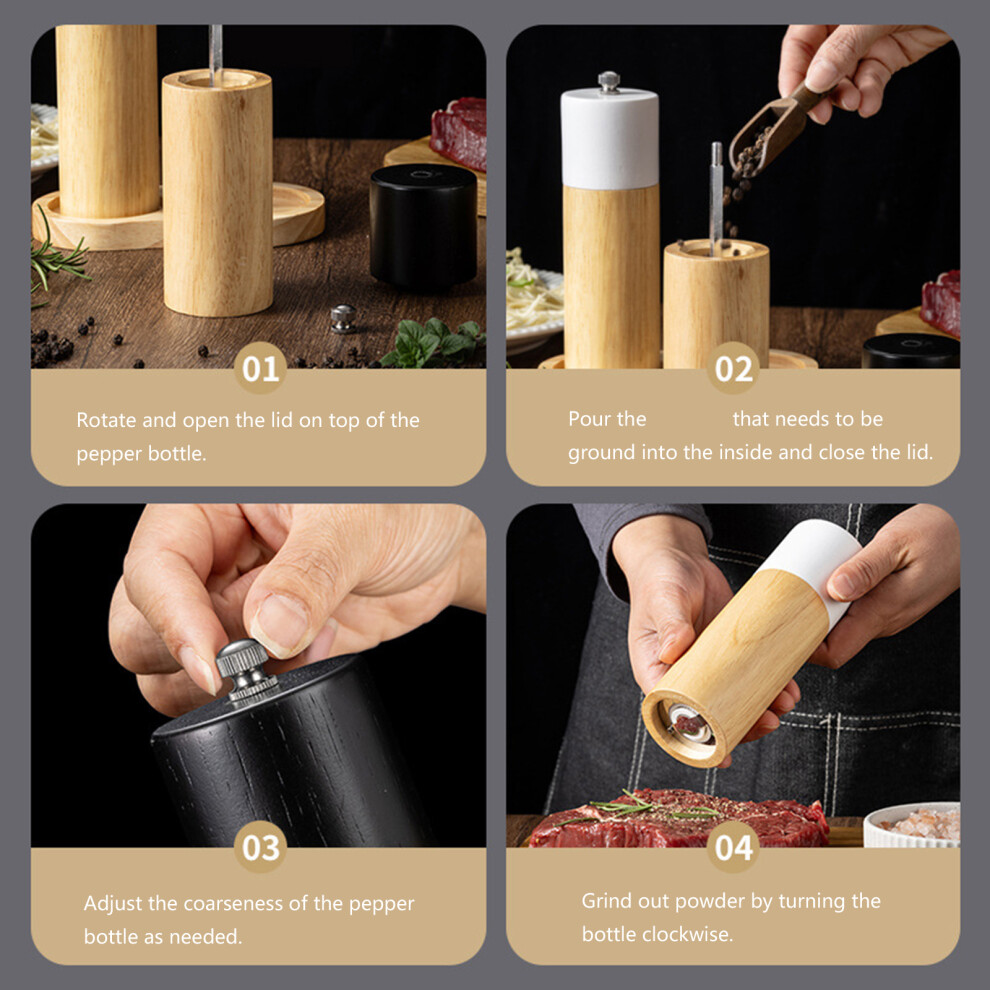 01

Rotate and open the lid on top of the pepper bottle.

02

Pour the that needs to be ground into the inside and close the lid.

03

Adjust the coarseness of the pepper bottle as needed.

04

Grind out powder by turning the bottle clockwise.