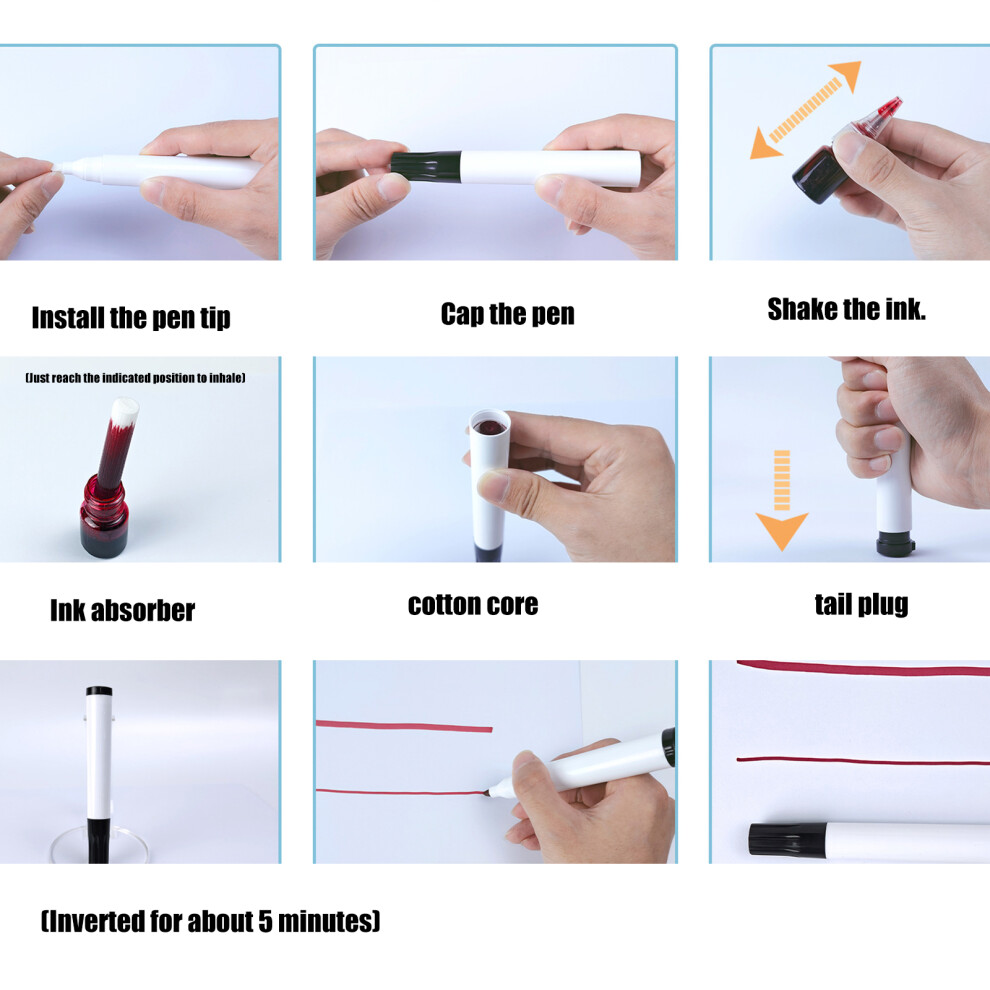 Install the pen tip

Cap the pen

Shake the ink.

(Just reach the indicated position to inhale)

Ink absorber

cotton core

tail plug

(Inverted for about 5 minutes)