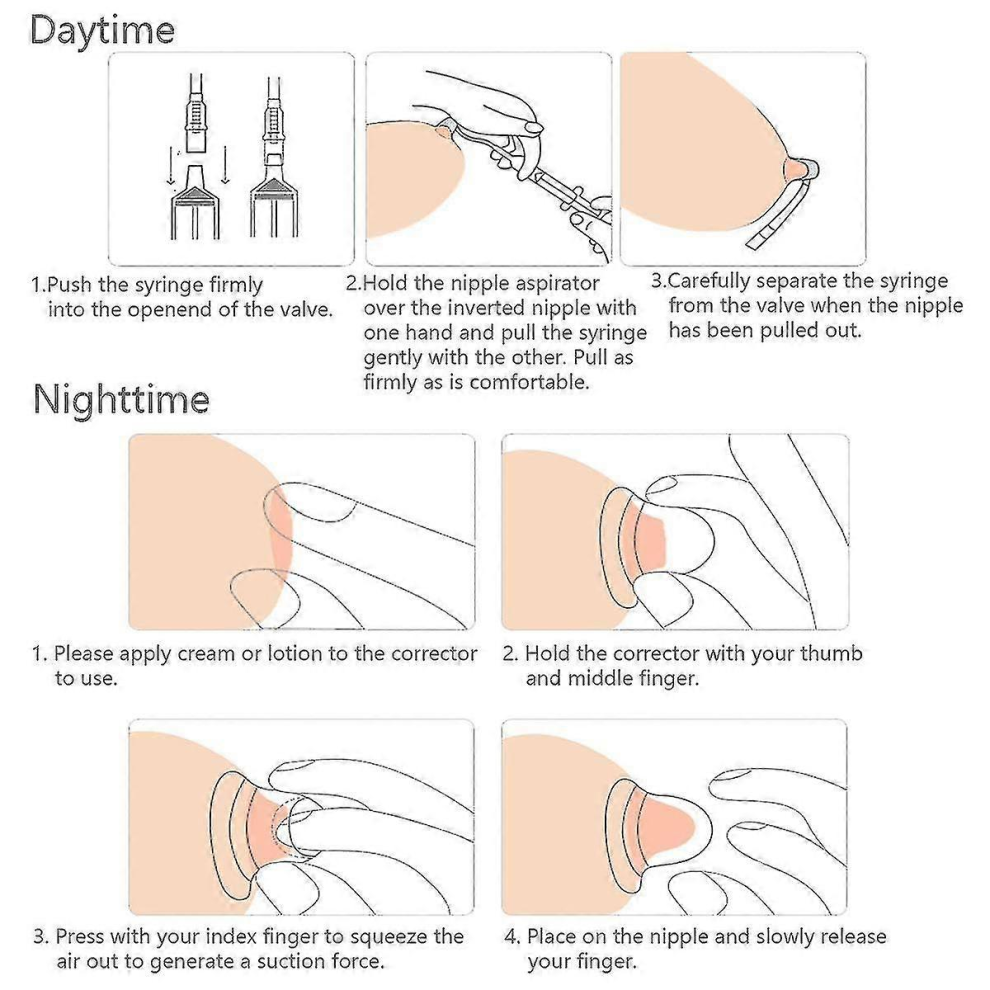 Daytime

1.Push the syringe firmly into the openend of the valve.

2.Hold the nipple aspirator over the inverted nipple with one hand and pull the syringe gently with the other. Pull as firmly as is comfortable.

3.Carefully separate the syringe from the valve when the nipple has been pulled out.

Nighttime

1. Please apply cream or lotion to the corrector to use.

2. Hold the corrector with your thumb and middle finger.

3. Press with your index finger to squeeze the air out to generate a suction force.

4. Place on the nipple and slowly release your finger.