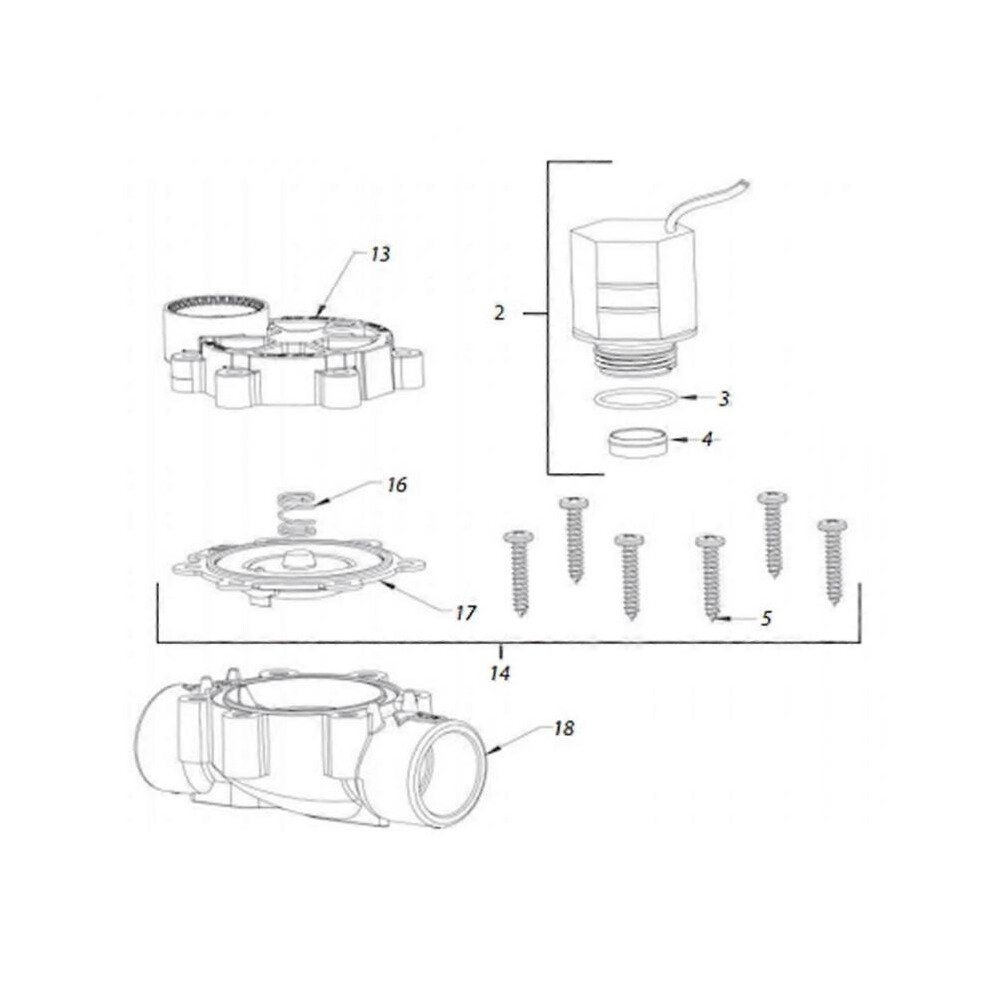 13
2
3
4
16
17
5
14
18