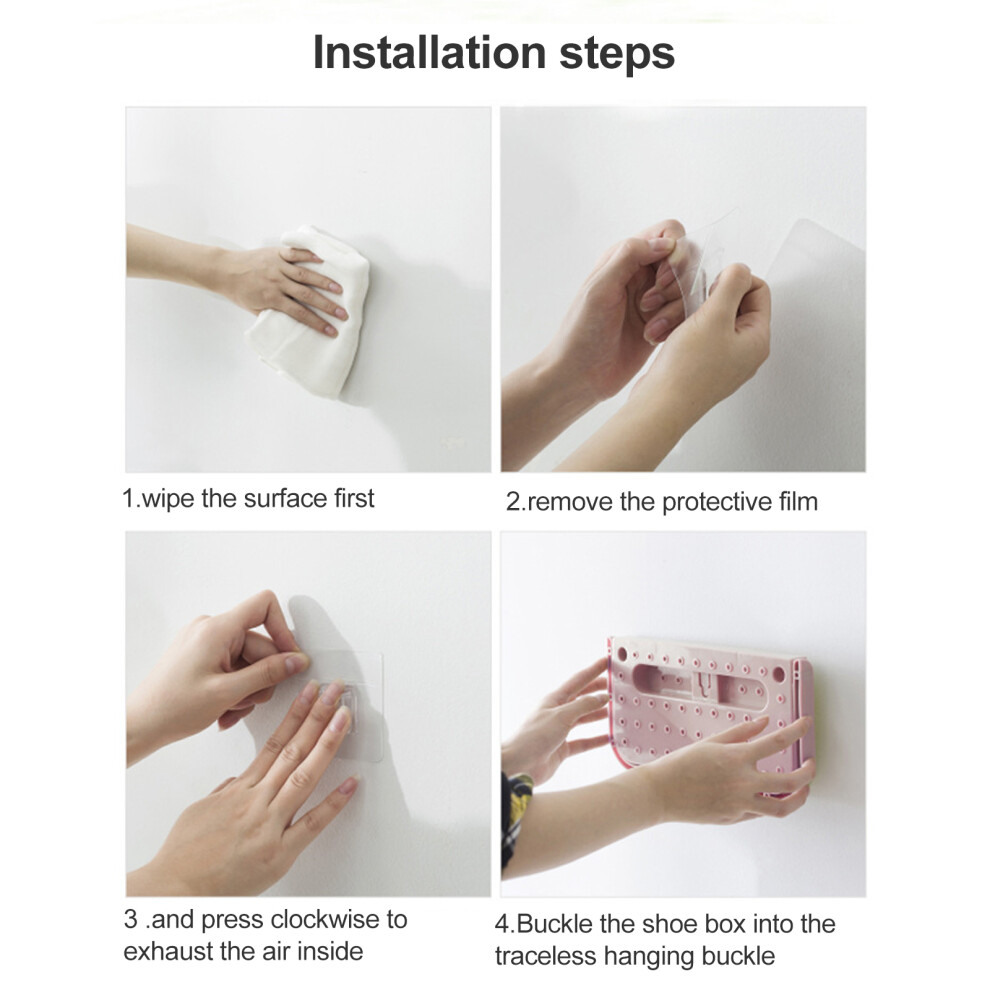 Installation steps

1.wipe the surface first

2.remove the protective film

3 .and press clockwise to exhaust the air inside

4.Buckle the shoe box into the traceless hanging buckle