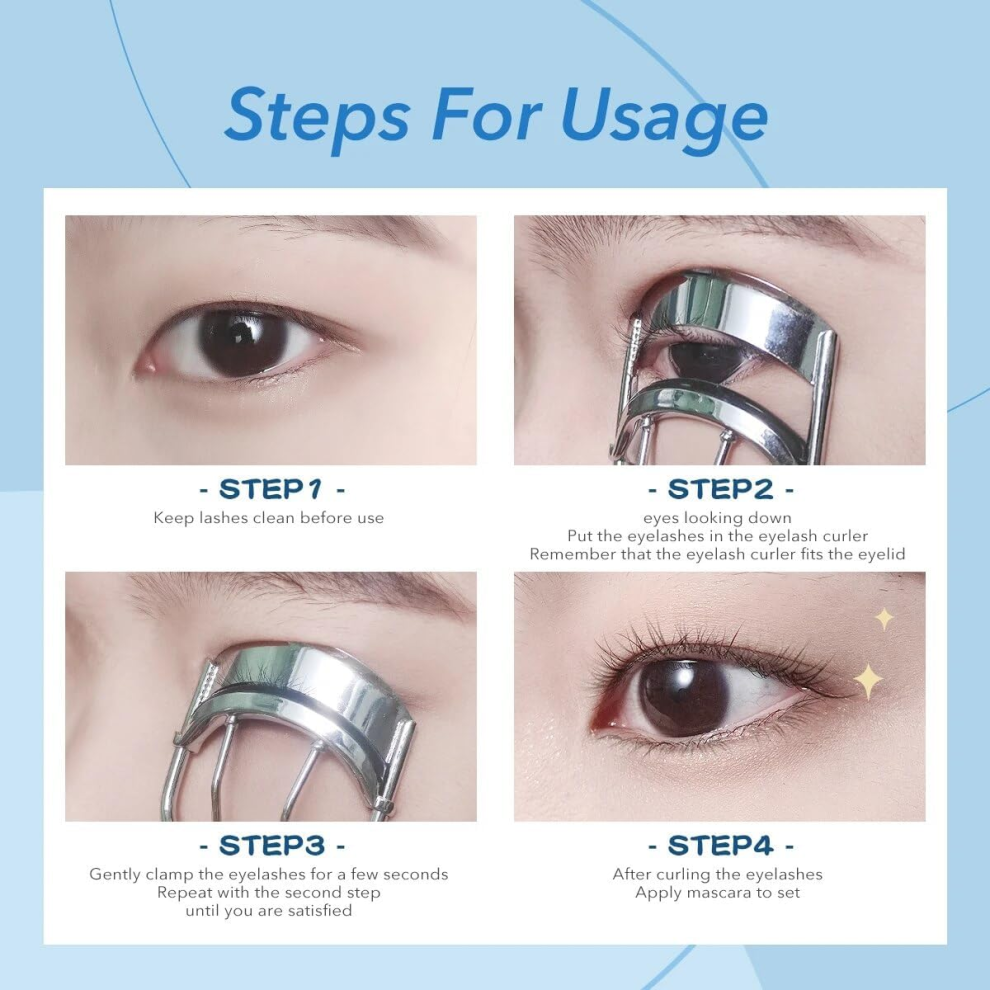 Steps For Usage

- STEP1 -

Keep lashes clean before use

- STEP2 -

eyes looking down
Put the eyelashes in the eyelash curler
Remember that the eyelash curler fits the eyelid

- STEP3 -

Gently clamp the eyelashes for a few seconds
Repeat with the second step
until you are satisfied

- STEP4 -

After curling the eyelashes
Apply mascara to set