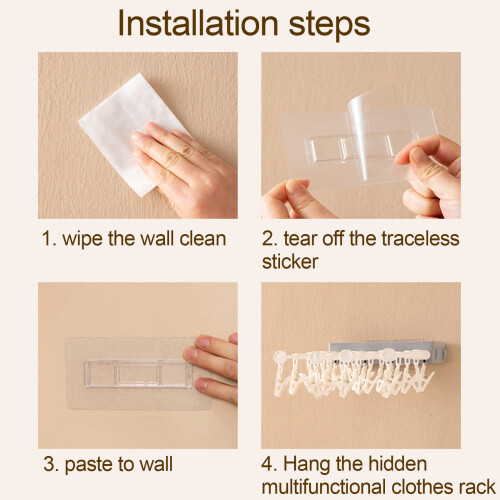 Installation steps

1. wipe the wall clean

2. tear off the traceless sticker

3. paste to wall

4. Hang the hidden multifunctional clothes rack