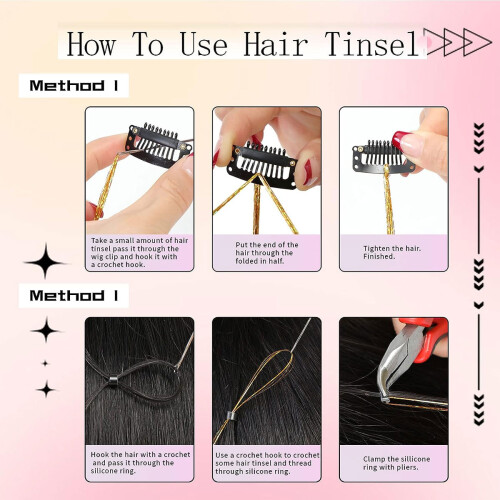 How To Use Hair Tinsel

Method 1

Take a small amount of hair tinsel pass it through the wig clip and hook it with a crochet hook.

Put the end of the hair through the folded in half.

Tighten the hair. Finished.

Method 1

Hook the hair with a crochet and pass it through the silicone ring.

Use a crochet hook to crochet some hair tinsel and thread through silicone ring.

Clamp the sillicone ring with pliers.