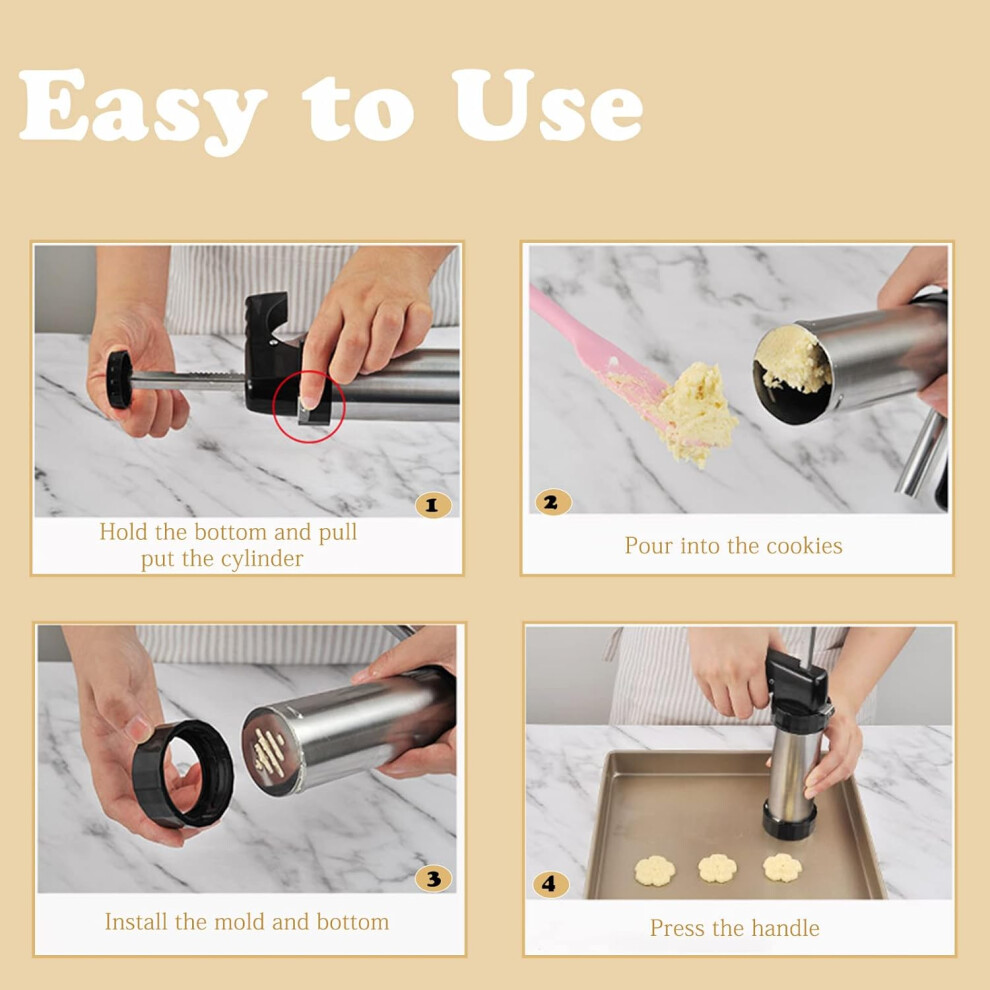 Easy to Use

1
Hold the bottom and pull put the cylinder

2
Pour into the cookies

3
Install the mold and bottom

4
Press the handle