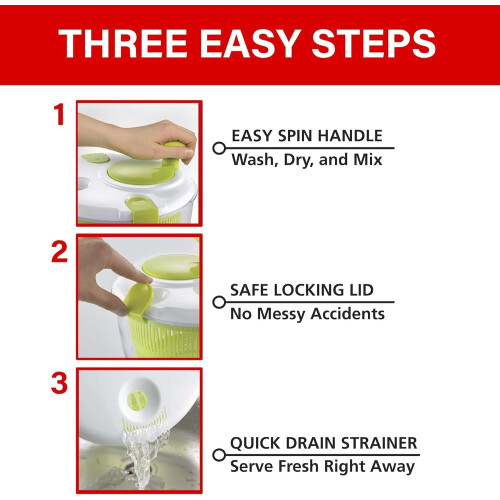 THREE EASY STEPS

1

EASY SPIN HANDLE
Wash, Dry, and Mix

2

SAFE LOCKING LID
No Messy Accidents

3

QUICK DRAIN STRAINER
Serve Fresh Right Away