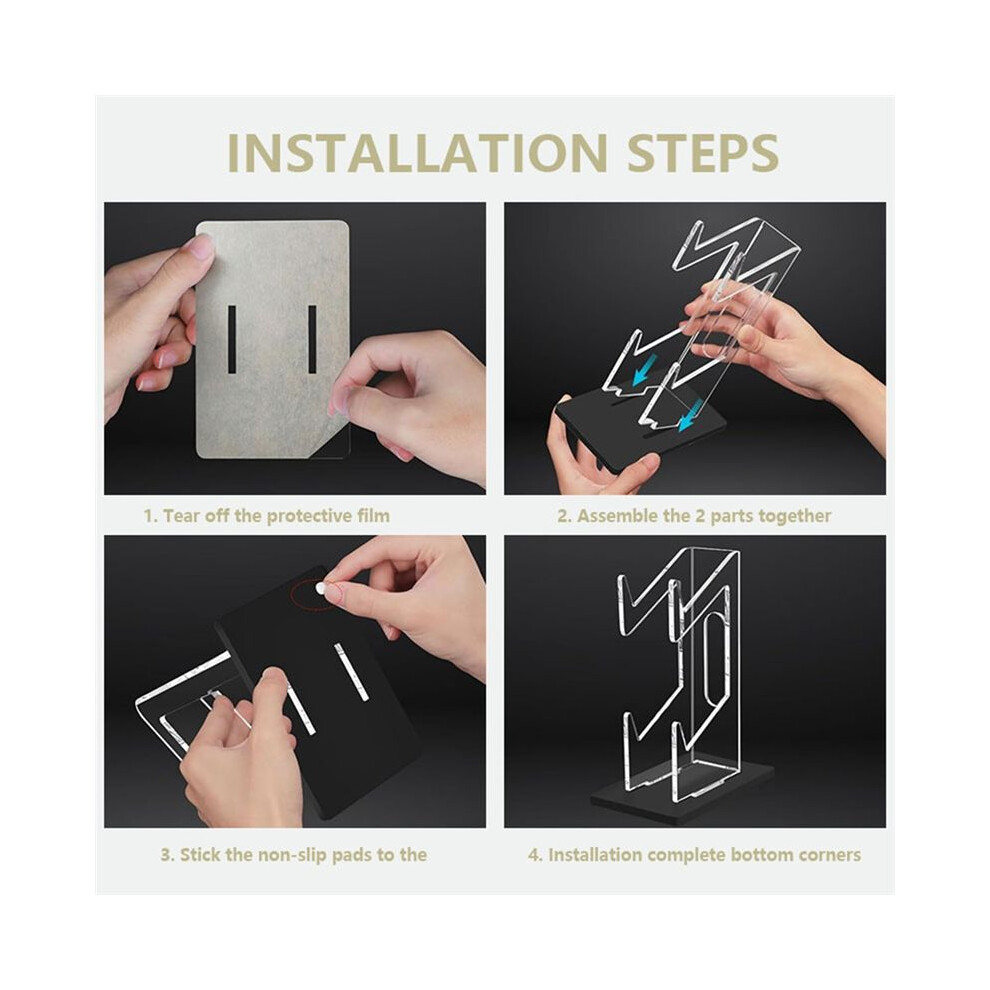 INSTALLATION STEPS

1. Tear off the protective film

2. Assemble the 2 parts together

3. Stick the non-slip pads to the

4. Installation complete bottom corners