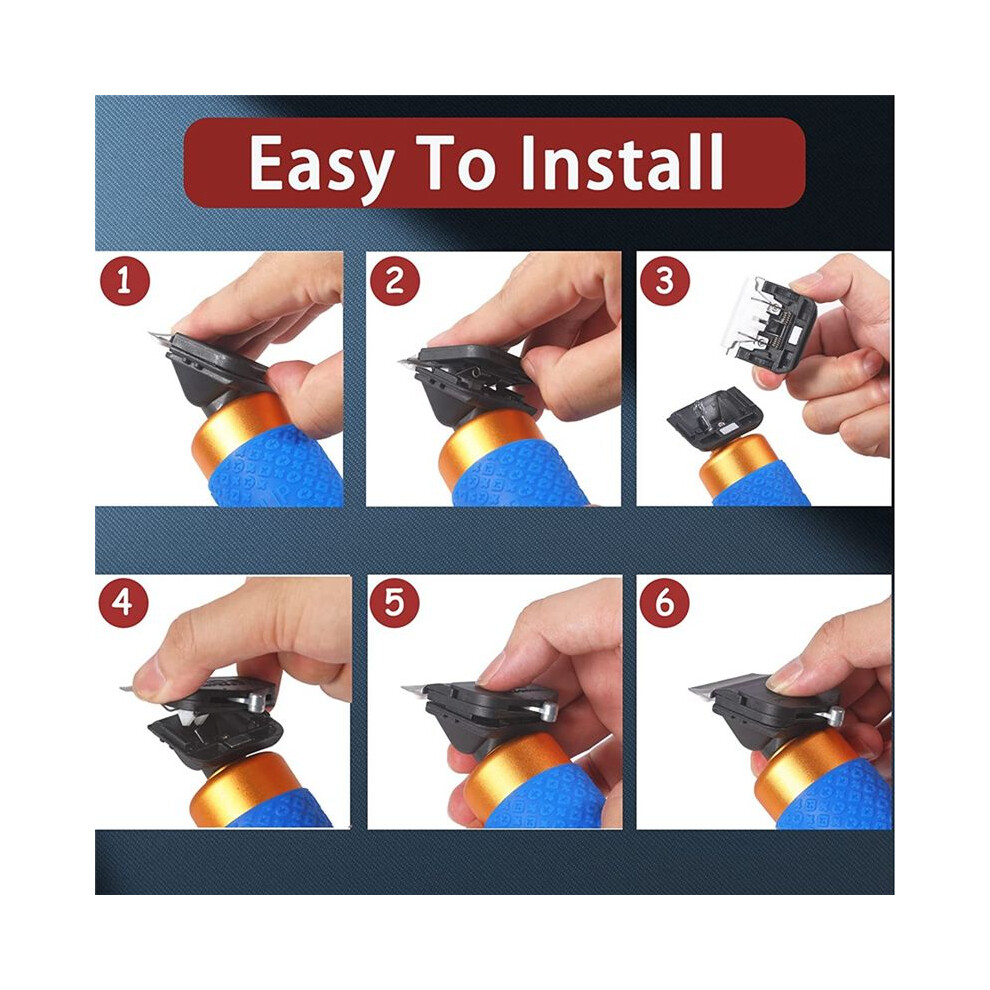 Easy To Install

1

2

3

4

5

6