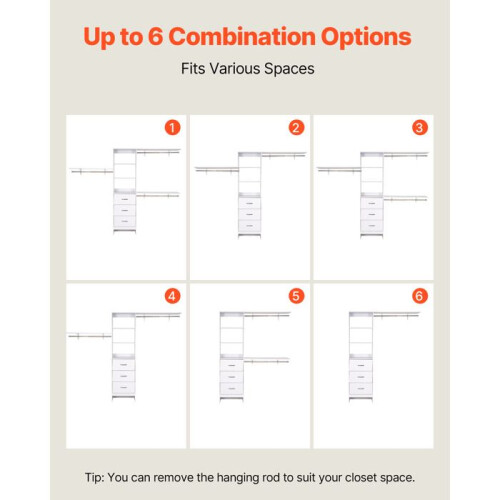 Up to 6 Combination Options

Fits Various Spaces

1

2

3

4

5

6

Tip: You can remove the hanging rod to suit your closet space.