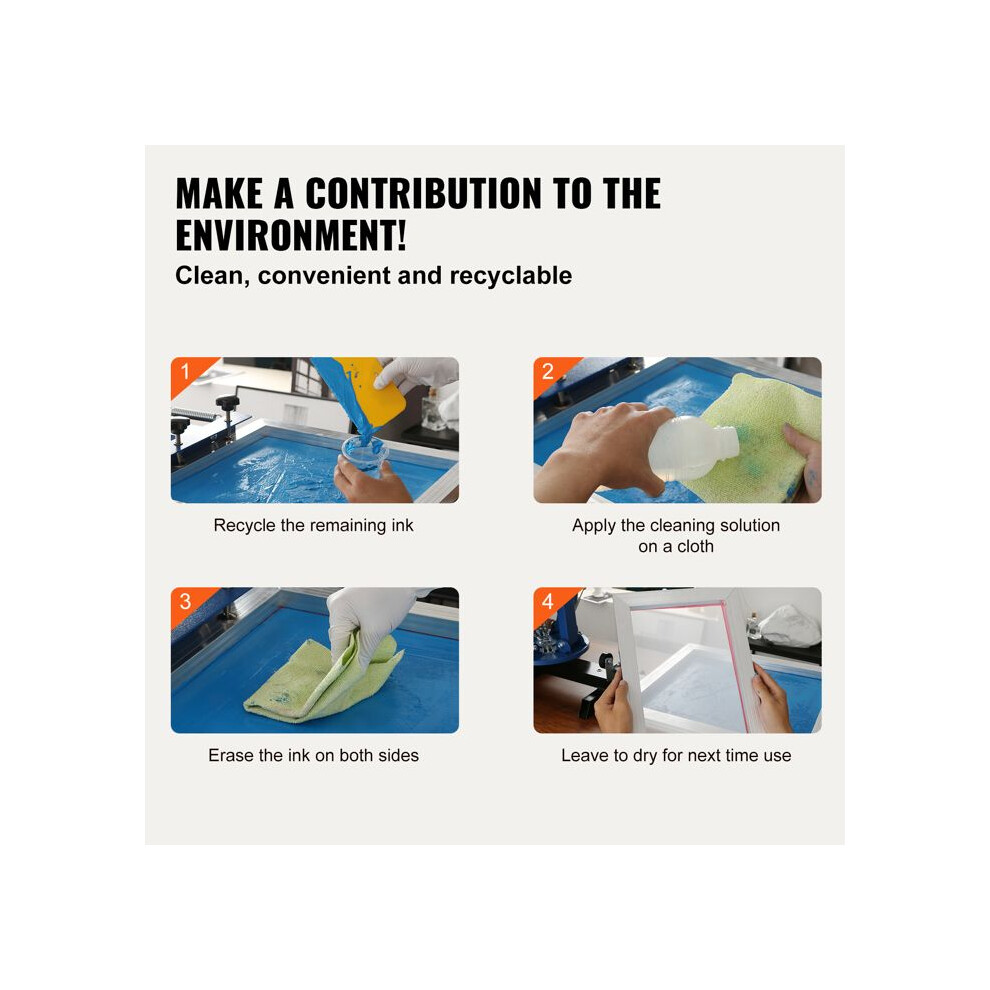 MAKE A CONTRIBUTION TO THE ENVIRONMENT!

Clean, convenient and recyclable

1

Recycle the remaining ink

2

Apply the cleaning solution on a cloth

3

Erase the ink on both sides

4

Leave to dry for next time use