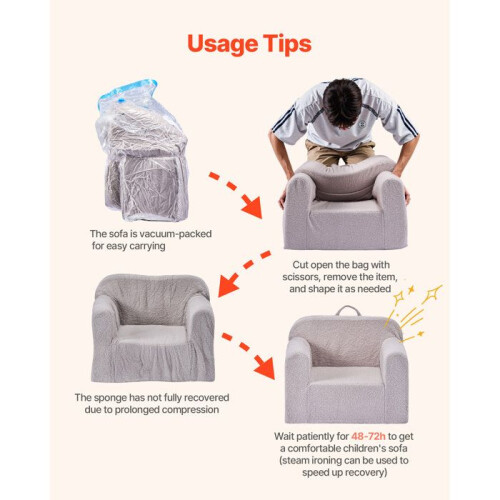 Usage Tips

The sofa is vacuum-packed for easy carrying

Cut open the bag with scissors, remove the item, and shape it as needed

The sponge has not fully recovered due to prolonged compression

Wait patiently for 48-72h to get a comfortable children's sofa (steam ironing can be used to speed up recovery)