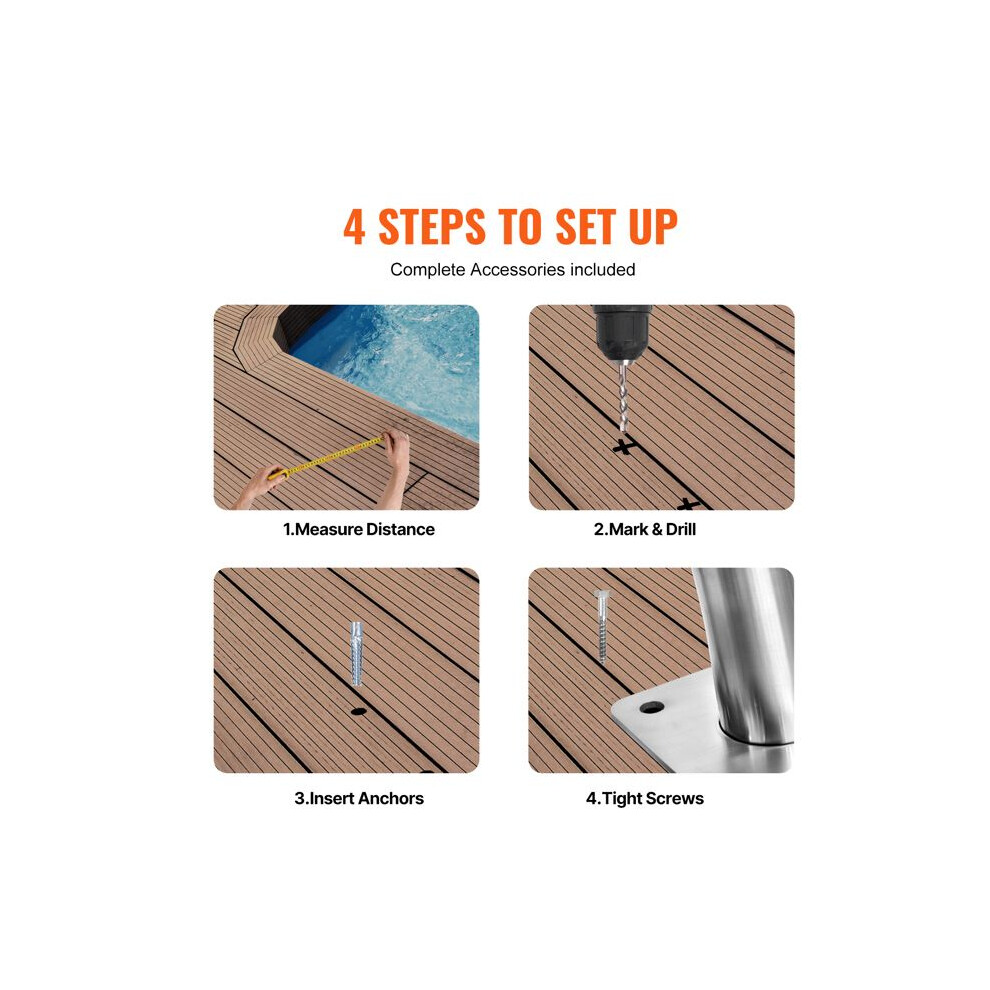 4 STEPS TO SET UP

Complete Accessories included

1.Measure Distance

2.Mark & Drill

3.Insert Anchors

4.Tight Screws