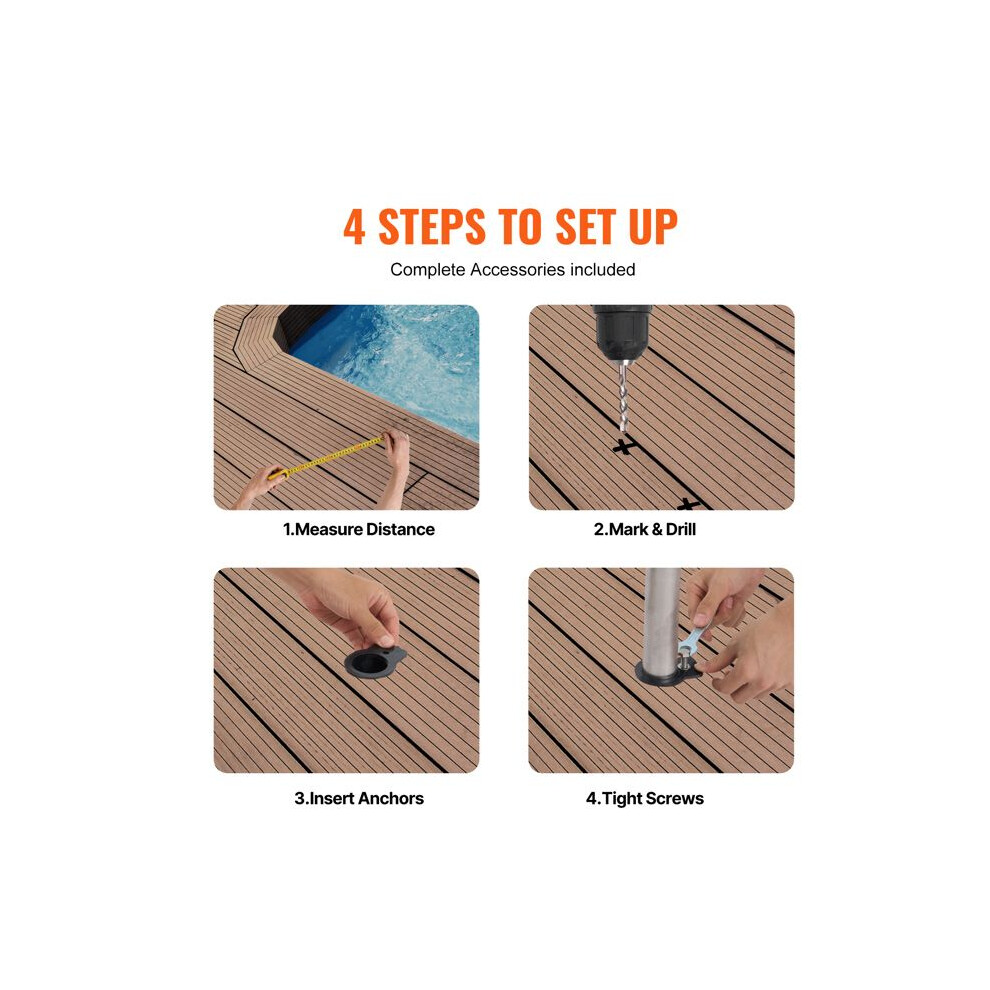 4 STEPS TO SET UP
Complete Accessories included

1.Measure Distance

2.Mark & Drill

3.Insert Anchors

4.Tight Screws